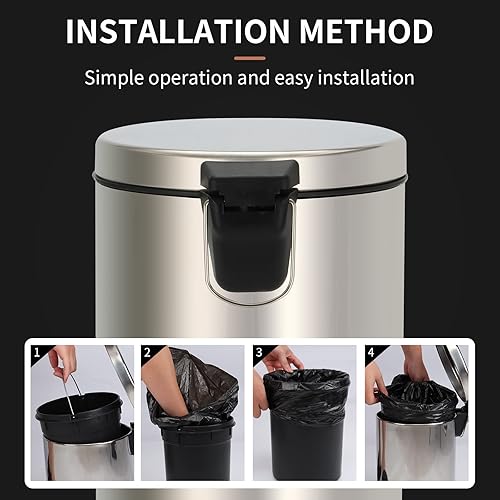 INSTALLATION METHOD

Simple operation and easy installation

1

2

3

4