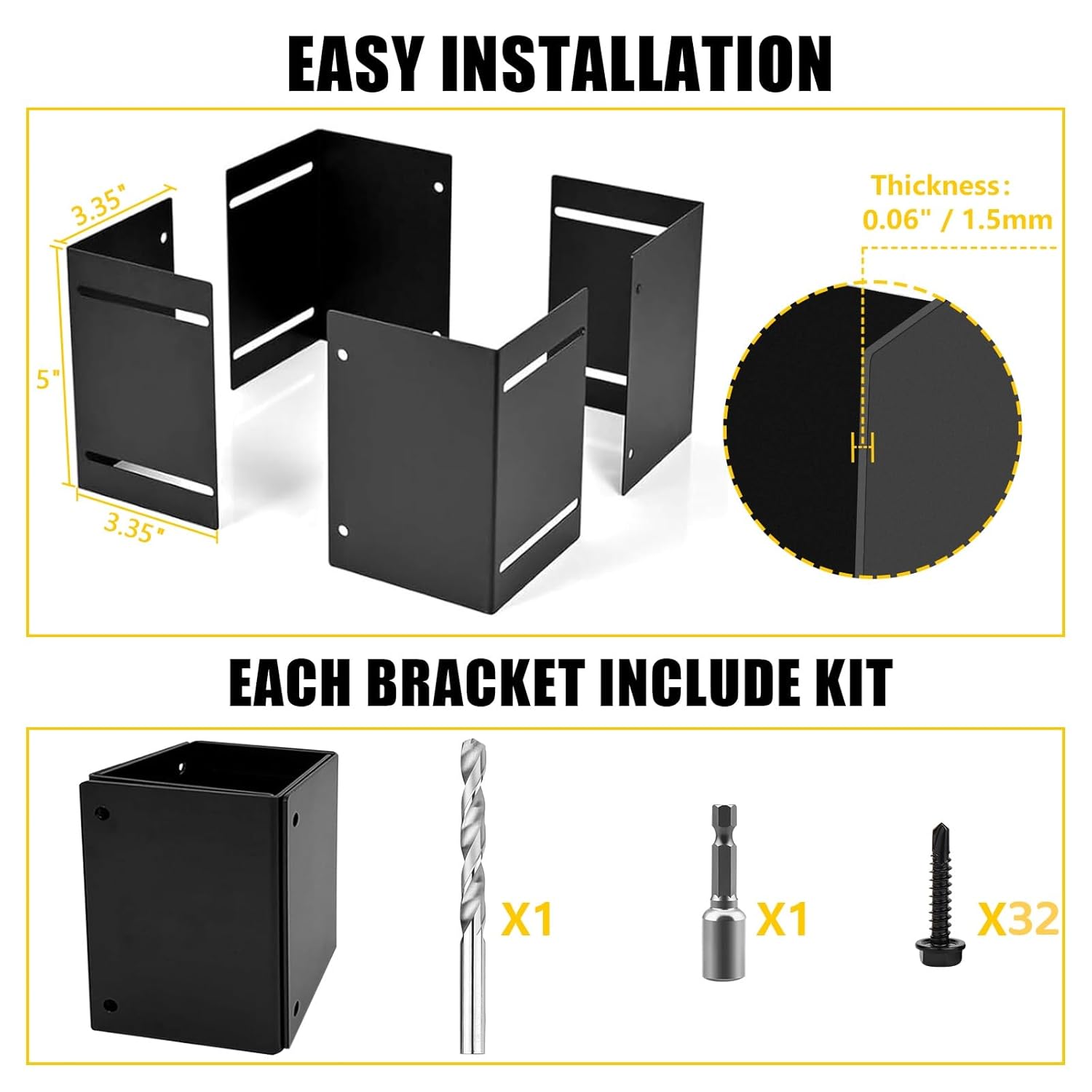 EASY INSTALLATION

3.35"

5"

3.35"

Thickness: 0.06" / 1.5mm

EACH BRACKET INCLUDE KIT

X1

X1

X32