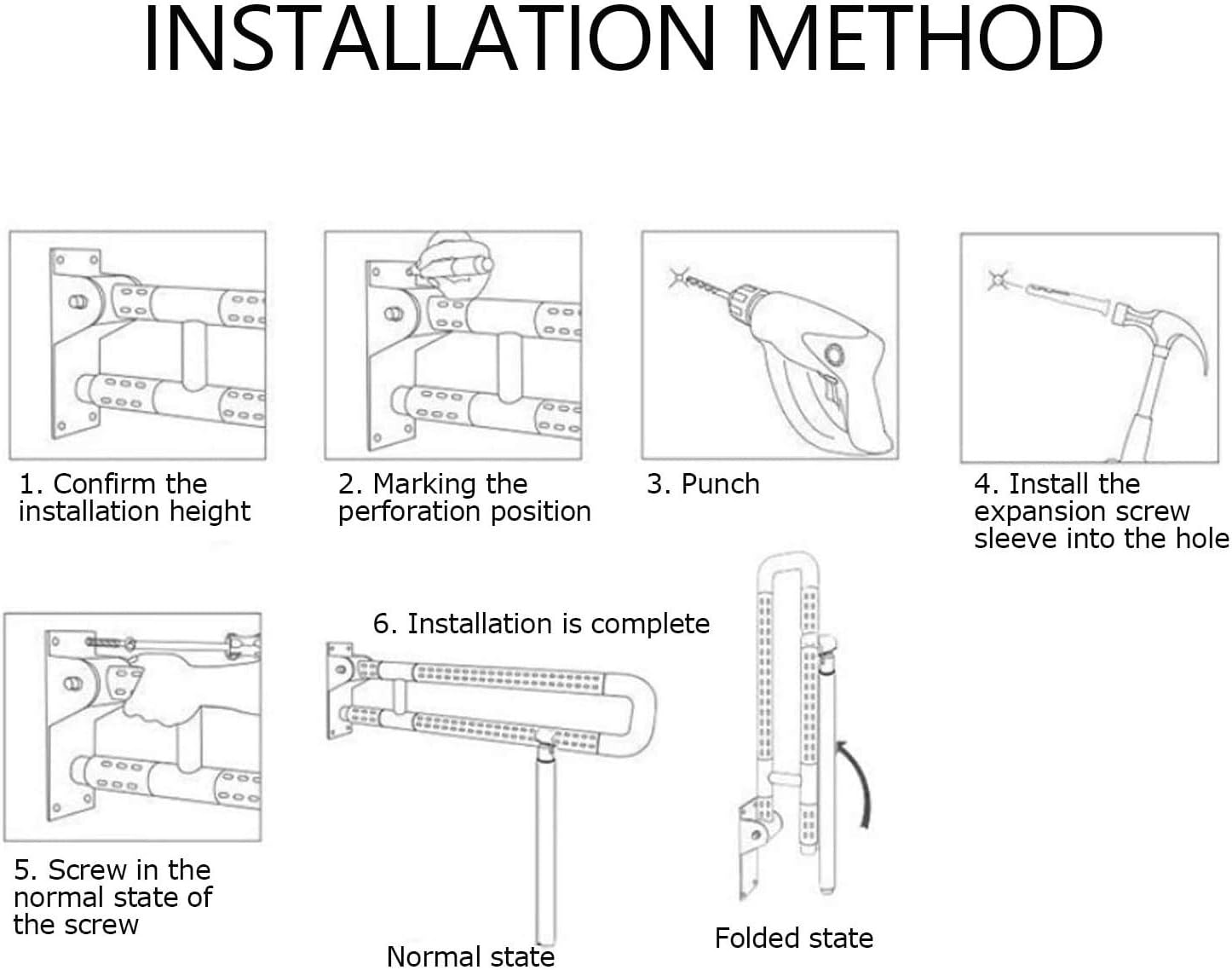 INSTALLATION METHOD

1. Confirm the installation height

2. Marking the perforation position

3. Punch

4. Install the expansion screw sleeve into the hole

5. Screw in the normal state of the screw

6. Installation is complete

Normal state

Folded state