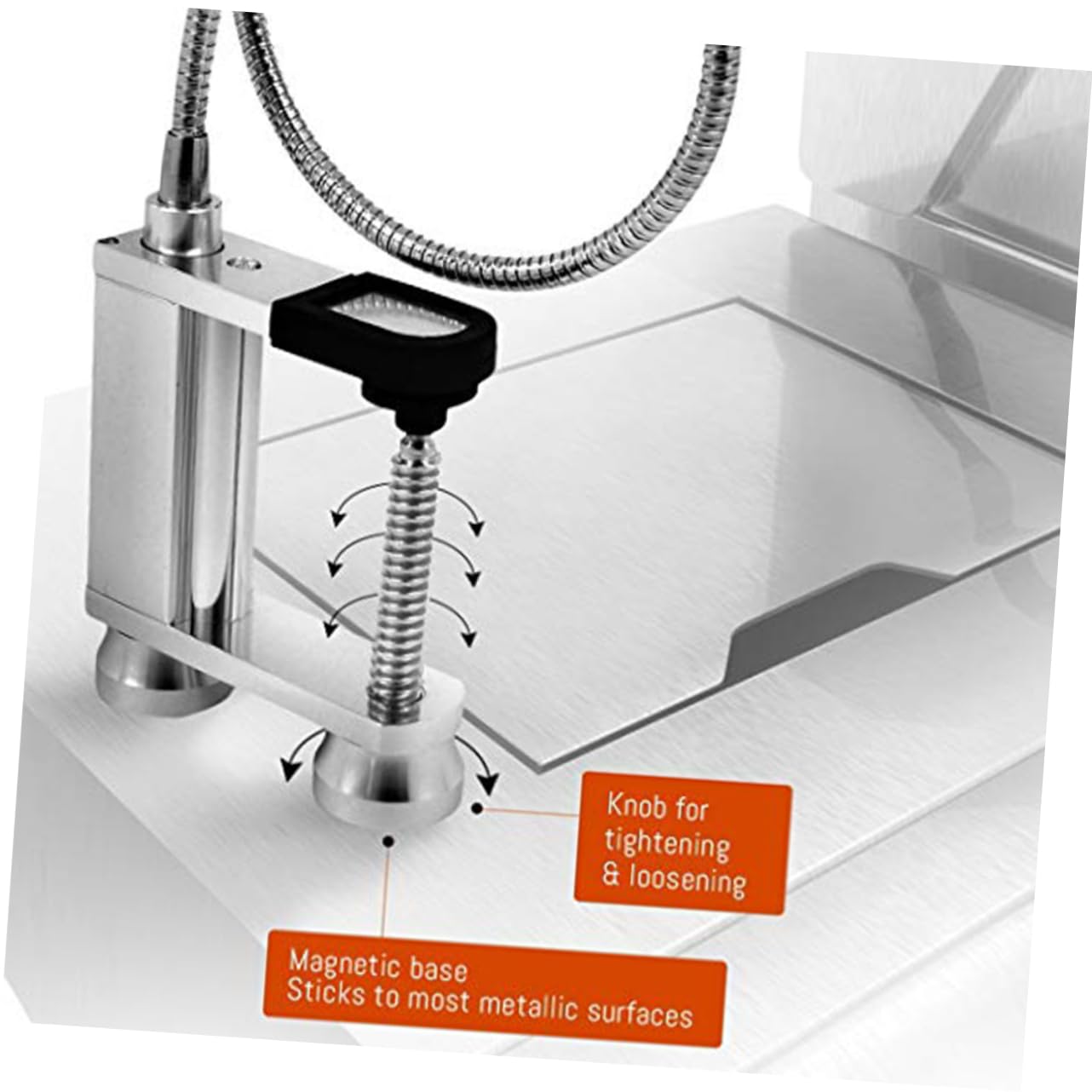 Knob for tightening & loosening

Magnetic base
Sticks to most metallic surfaces