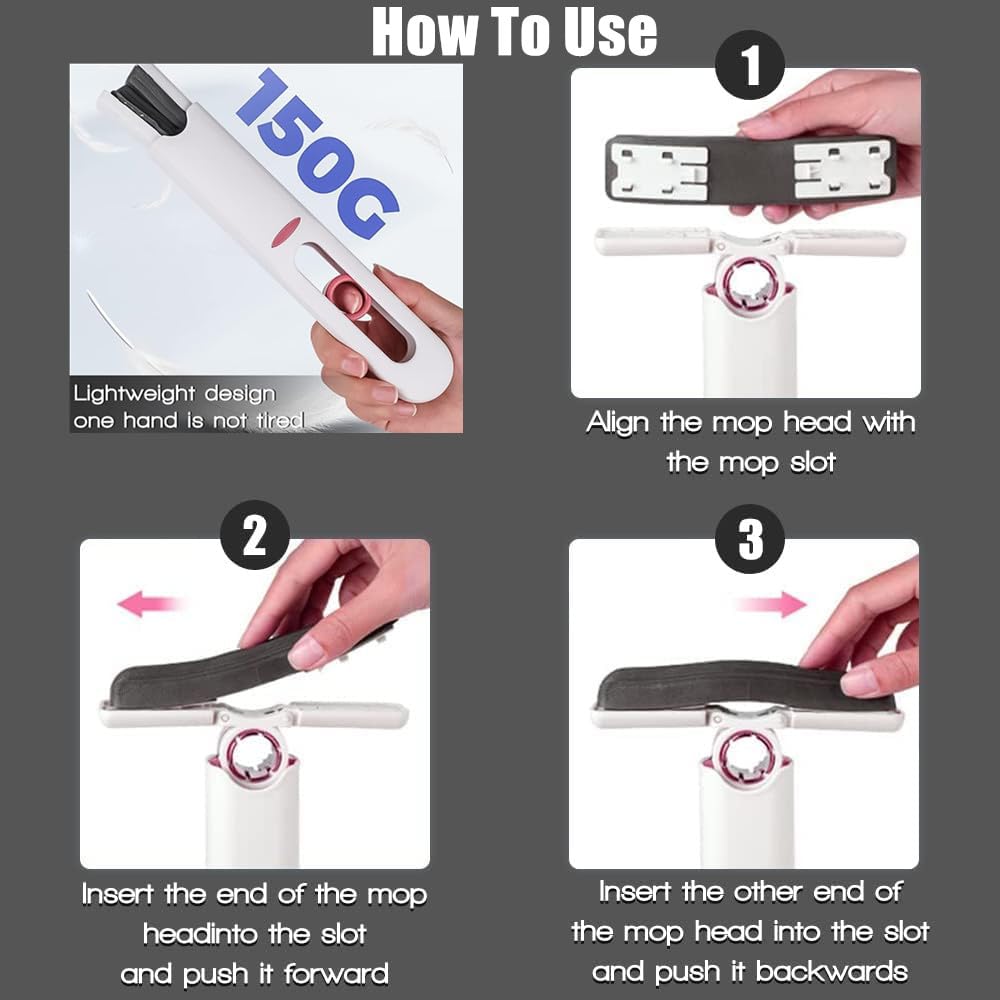 How To Use

150G

Lightweight design
one hand is not tired

1

Align the mop head with the mop slot

2

Insert the end of the mop headinto the slot and push it forward

3

Insert the other end of the mop head into the slot and push it backwards