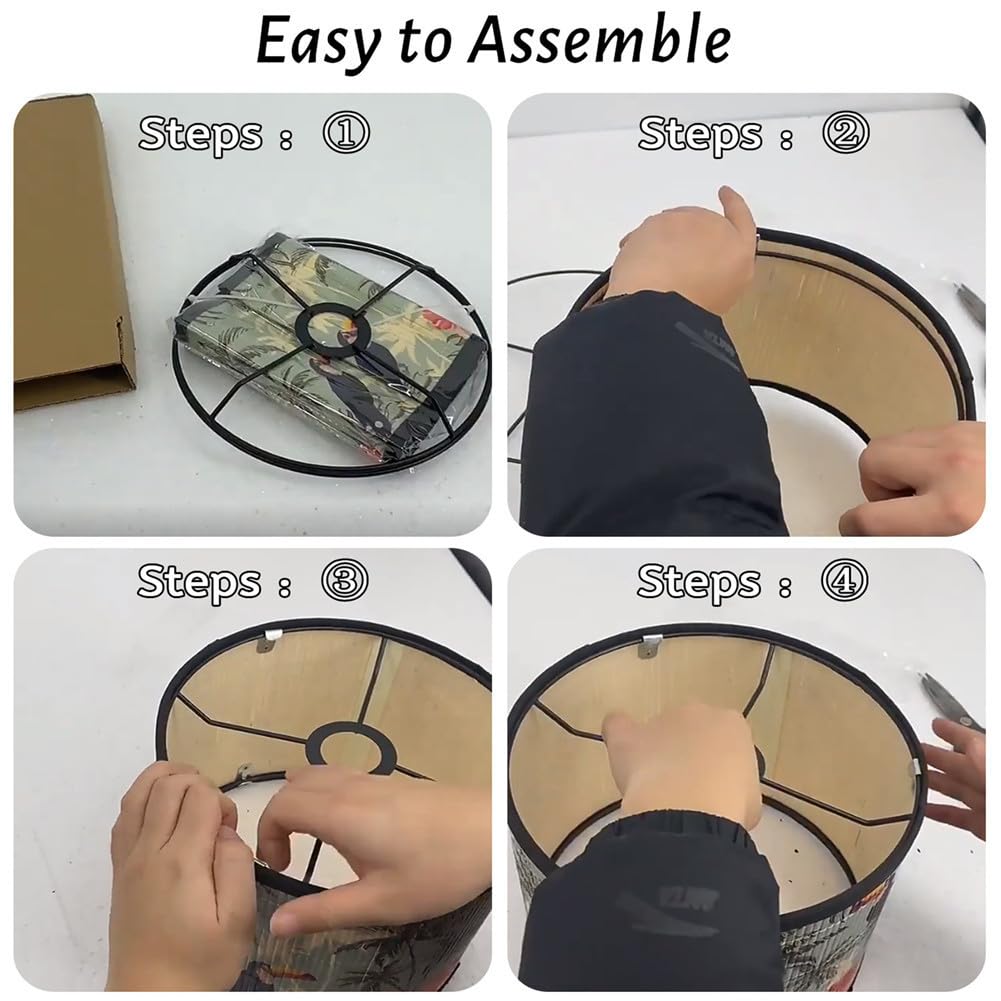 Easy to Assemble

Steps : ①

Steps : ②

Steps : ③

Steps : ④