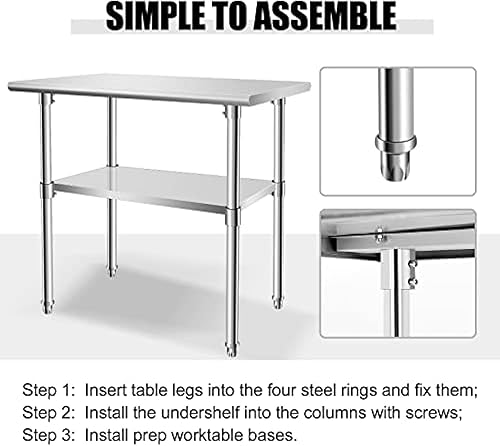 SIMPLE TO ASSEMBLE

Step 1: Insert table legs into the four steel rings and fix them;
Step 2: Install the undershelf into the columns with screws;
Step 3: Install prep worktable bases.