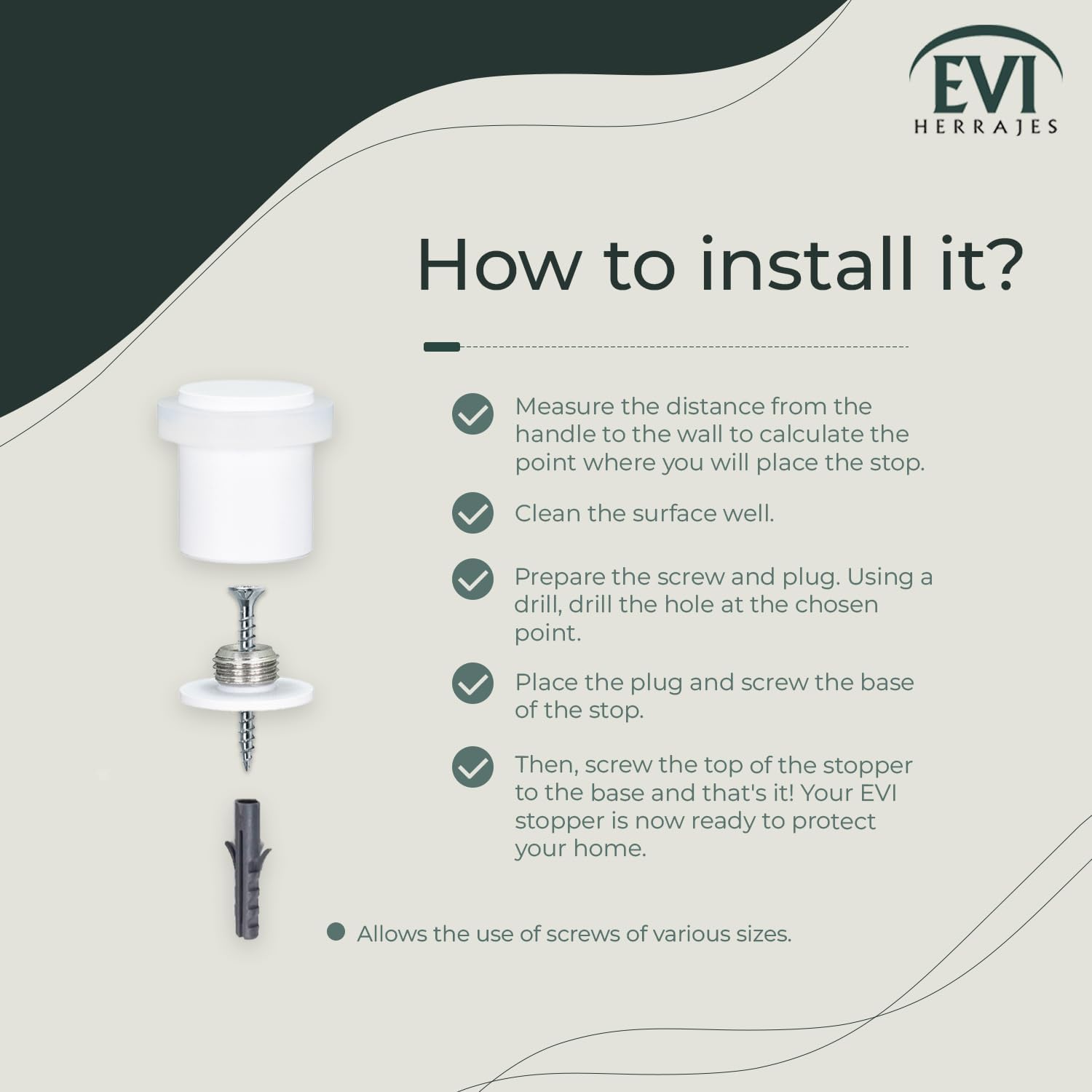 EVI
HERRAJES

How to install it?

Measure the distance from the handle to the wall to calculate the point where you will place the stop.

Clean the surface well.

Prepare the screw and plug. Using a drill, drill the hole at the chosen point.

Place the plug and screw the base of the stop.

Then, screw the top of the stopper to the base and that's it! Your EVI stopper is now ready to protect your home.

Allows the use of screws of various sizes.