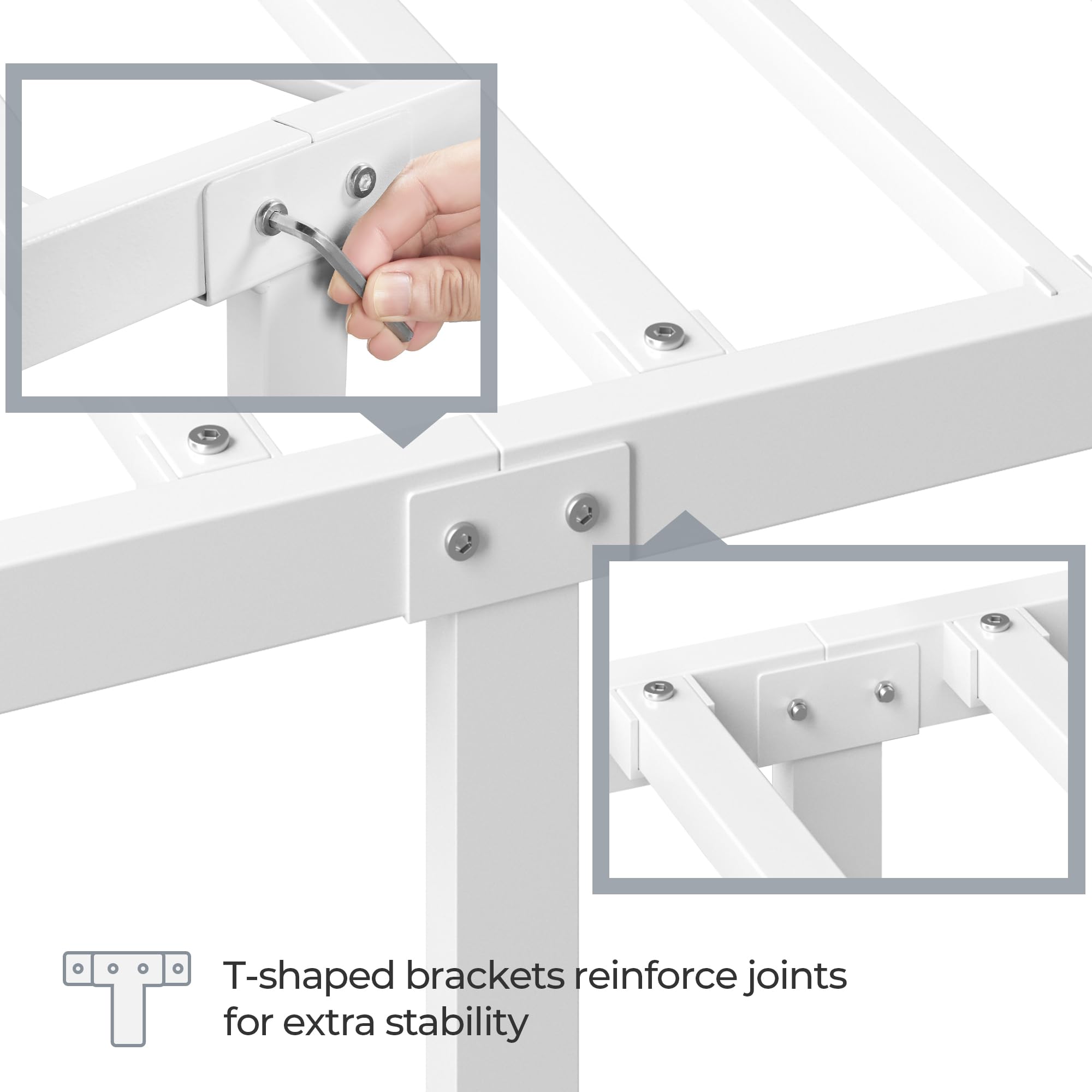 T-shaped brackets reinforce joints for extra stability