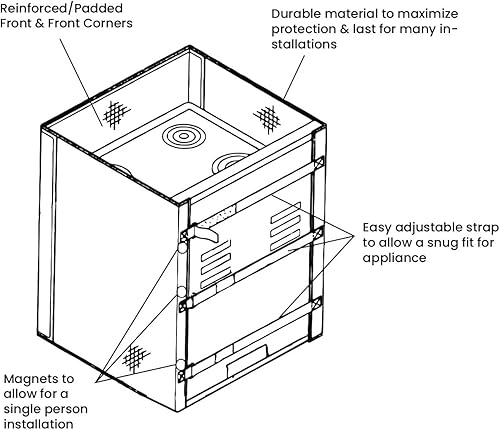 Reinforced/Padded Front & Front Corners

Durable material to maximize protection & last for many installations

Easy adjustable strap to allow a snug fit for appliance

Magnets to allow for a single person installation