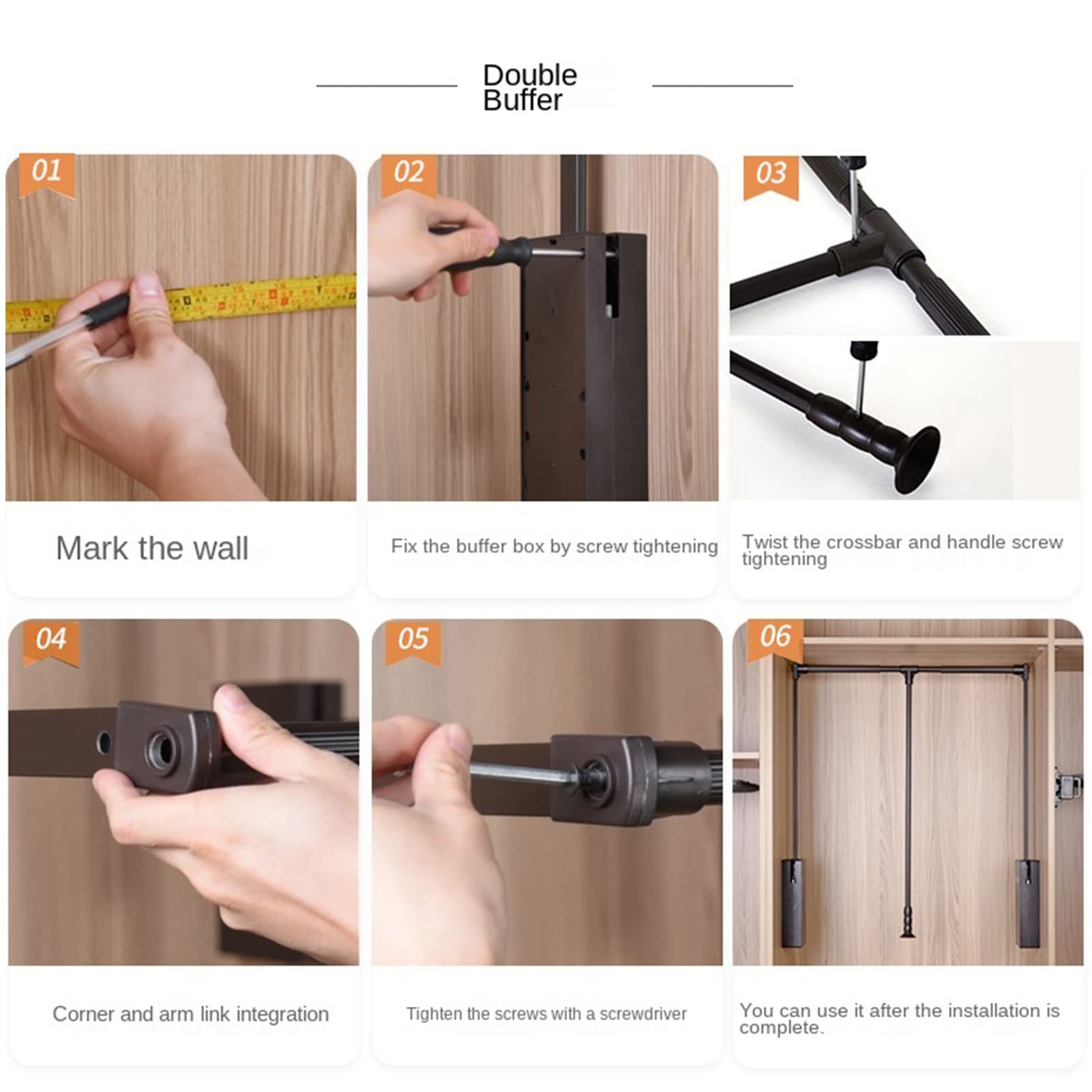 Double Buffer

01

Mark the wall

02

Fix the buffer box by screw tightening

03

Twist the crossbar and handle screw tightening

04

Corner and arm link integration

05

Tighten the screws with a screwdriver

06

You can use it after the installation is complete.