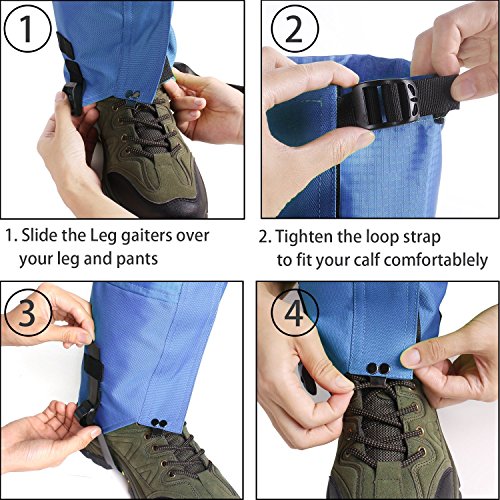 1

2

1. Slide the Leg gaiters over your leg and pants

2. Tighten the loop strap to fit your calf comfortablely

3

4