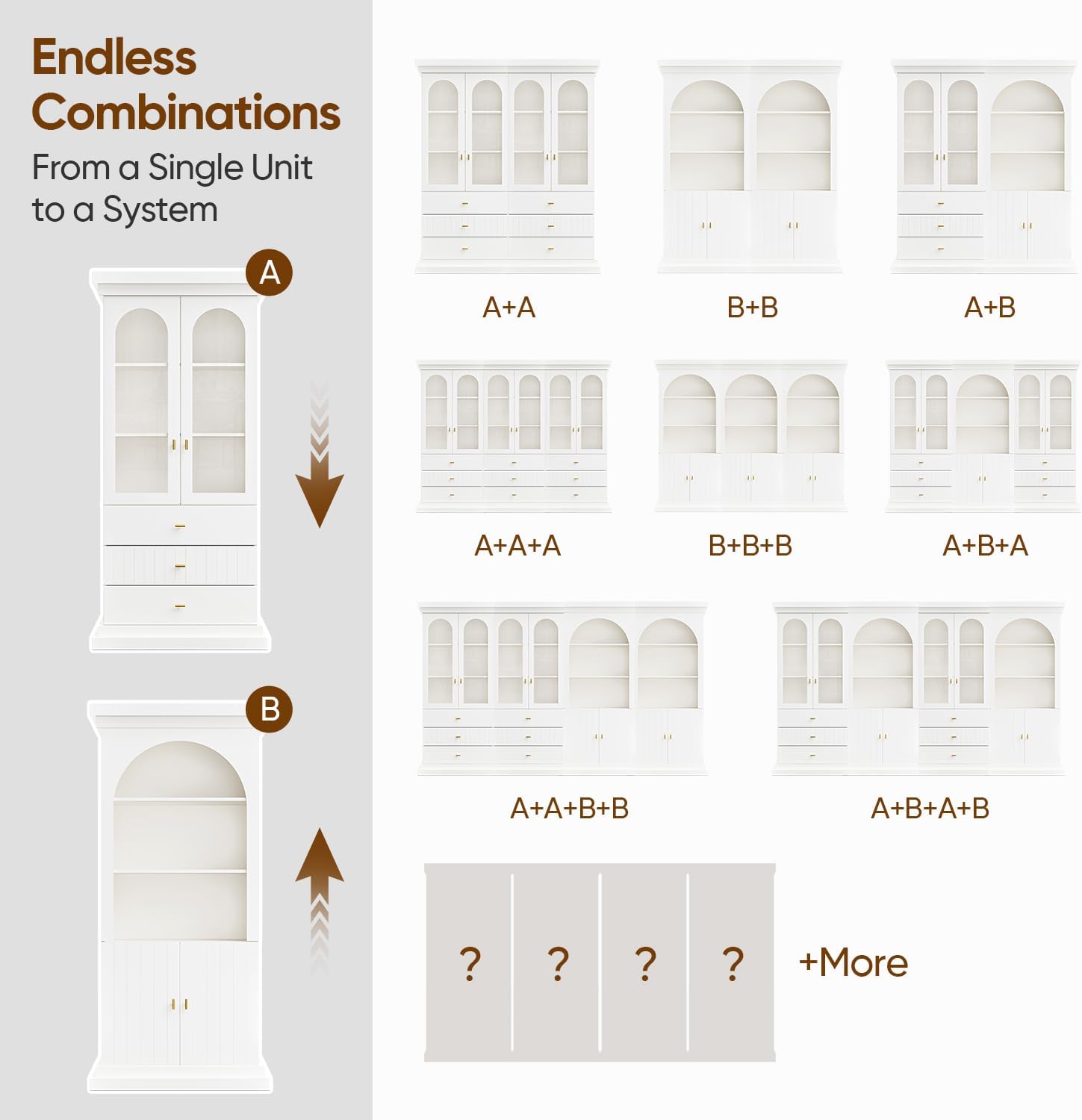 Endless Combinations
From a Single Unit to a System

A

B

A+A

B+B

A+B

A+A+A

B+B+B

A+B+A

A+A+B+B

A+B+A+B

? ? ? ?

+More