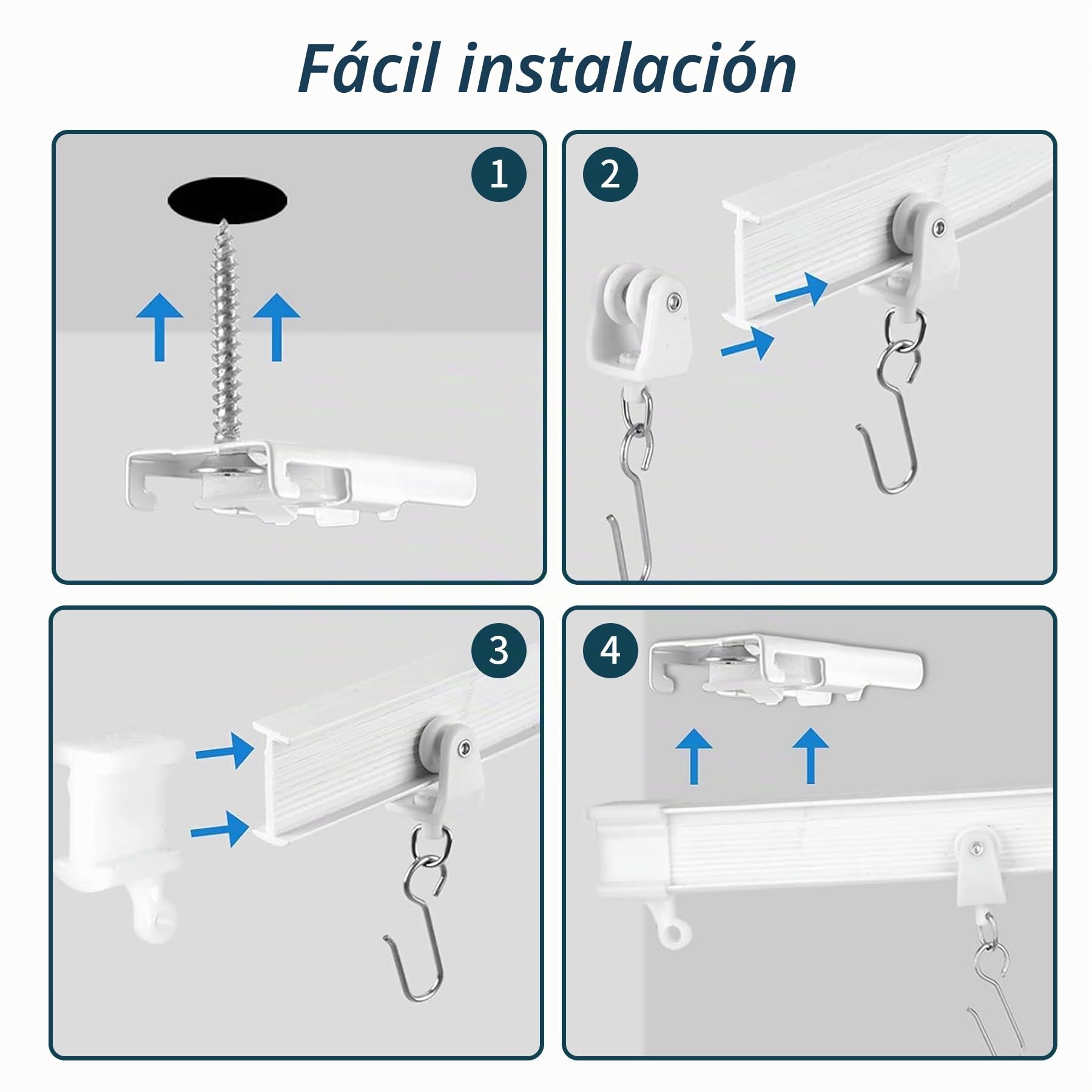 Fácil instalación

1

2

3

4