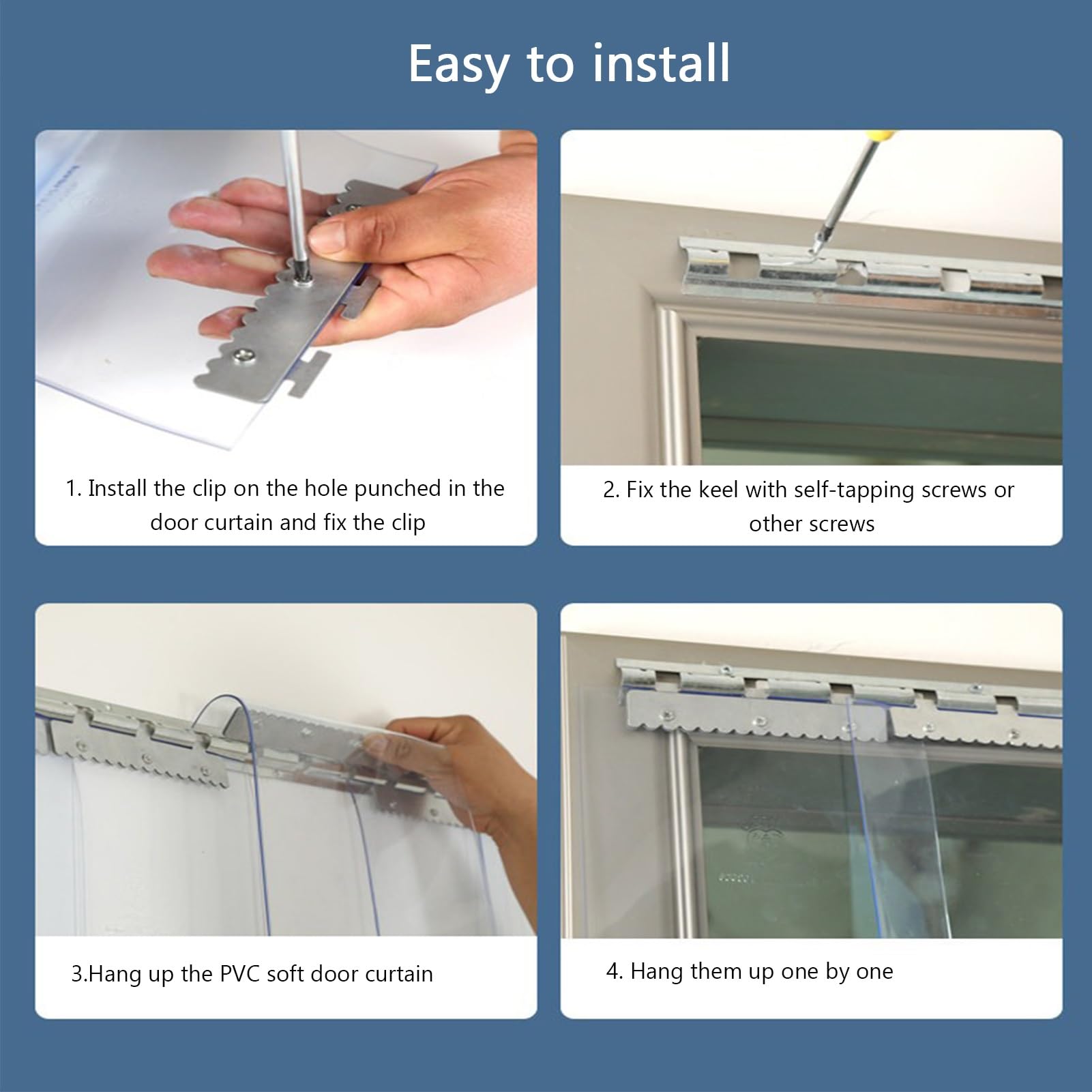 Easy to install

1. Install the clip on the hole punched in the door curtain and fix the clip

2. Fix the keel with self-tapping screws or other screws

3.Hang up the PVC soft door curtain

4. Hang them up one by one