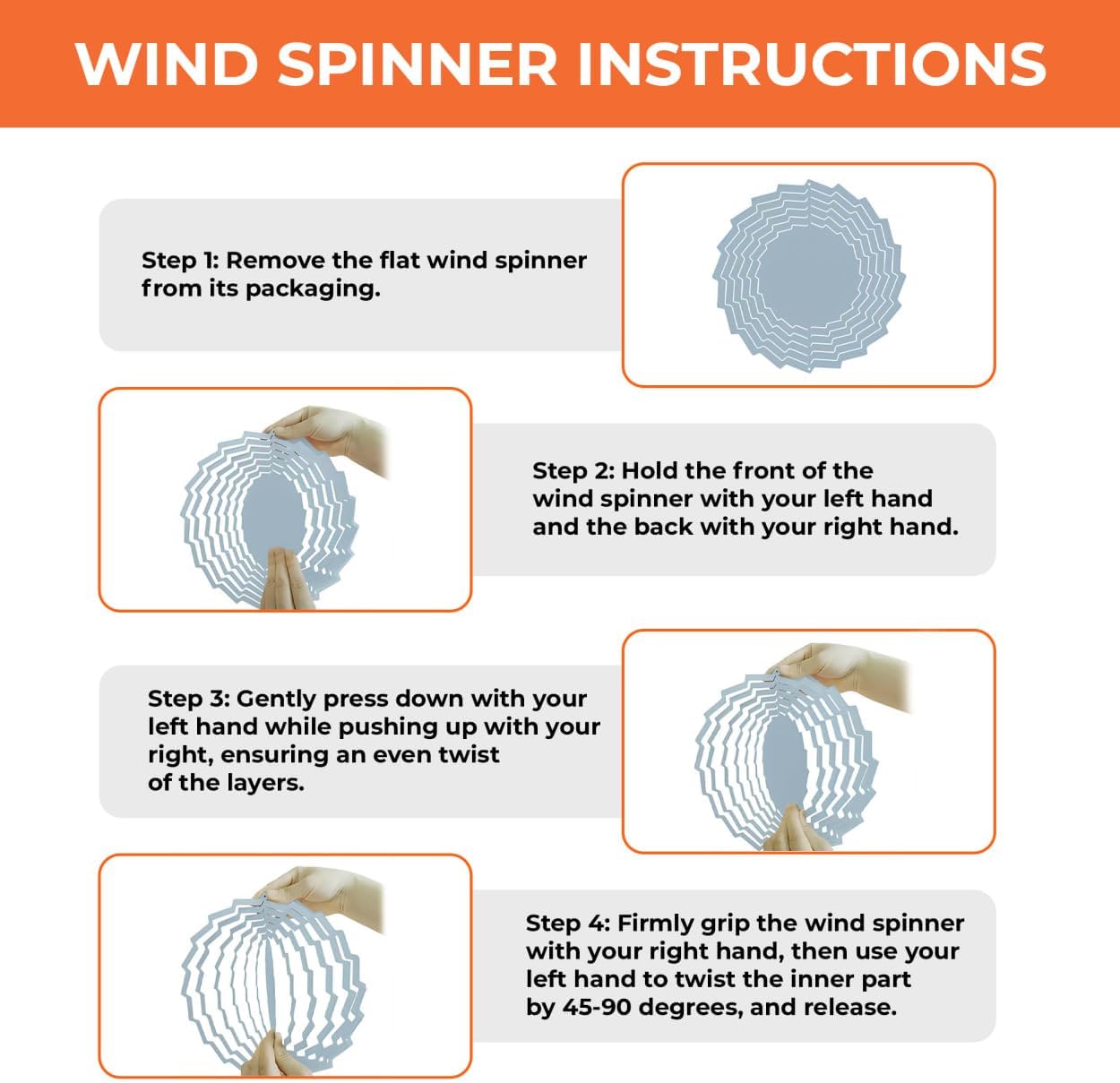 WIND SPINNER INSTRUCTIONS

Step 1: Remove the flat wind spinner from its packaging.

Step 2: Hold the front of the wind spinner with your left hand and the back with your right hand.

Step 3: Gently press down with your left hand while pushing up with your right, ensuring an even twist of the layers.

Step 4: Firmly grip the wind spinner with your right hand, then use your left hand to twist the inner part by 45-90 degrees, and release.