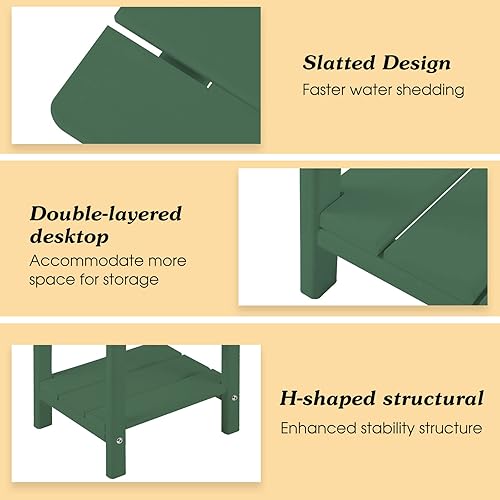 Slatted Design
Faster water shedding

Double-layered desktop
Accommodate more space for storage

H-shaped structural
Enhanced stability structure