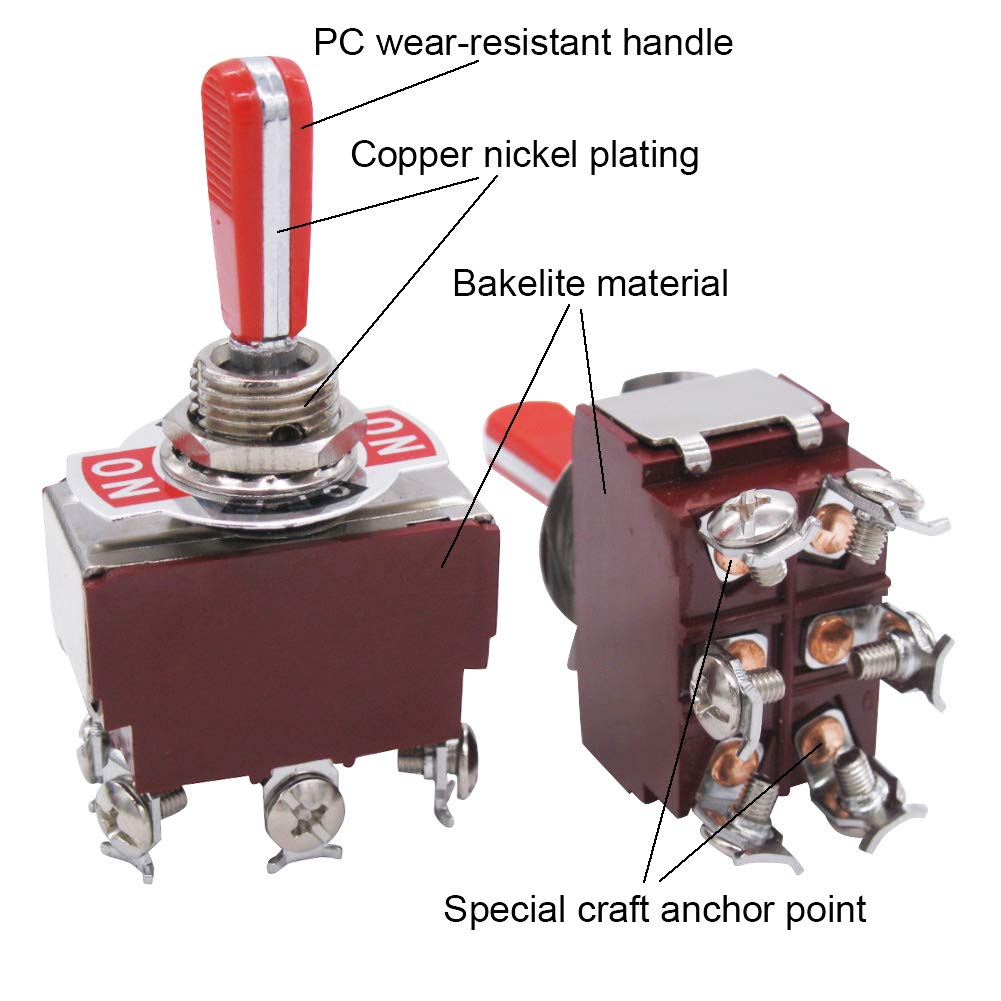 PC wear-resistant handle

Copper nickel plating

Bakelite material

ON

ON

Special craft anchor point