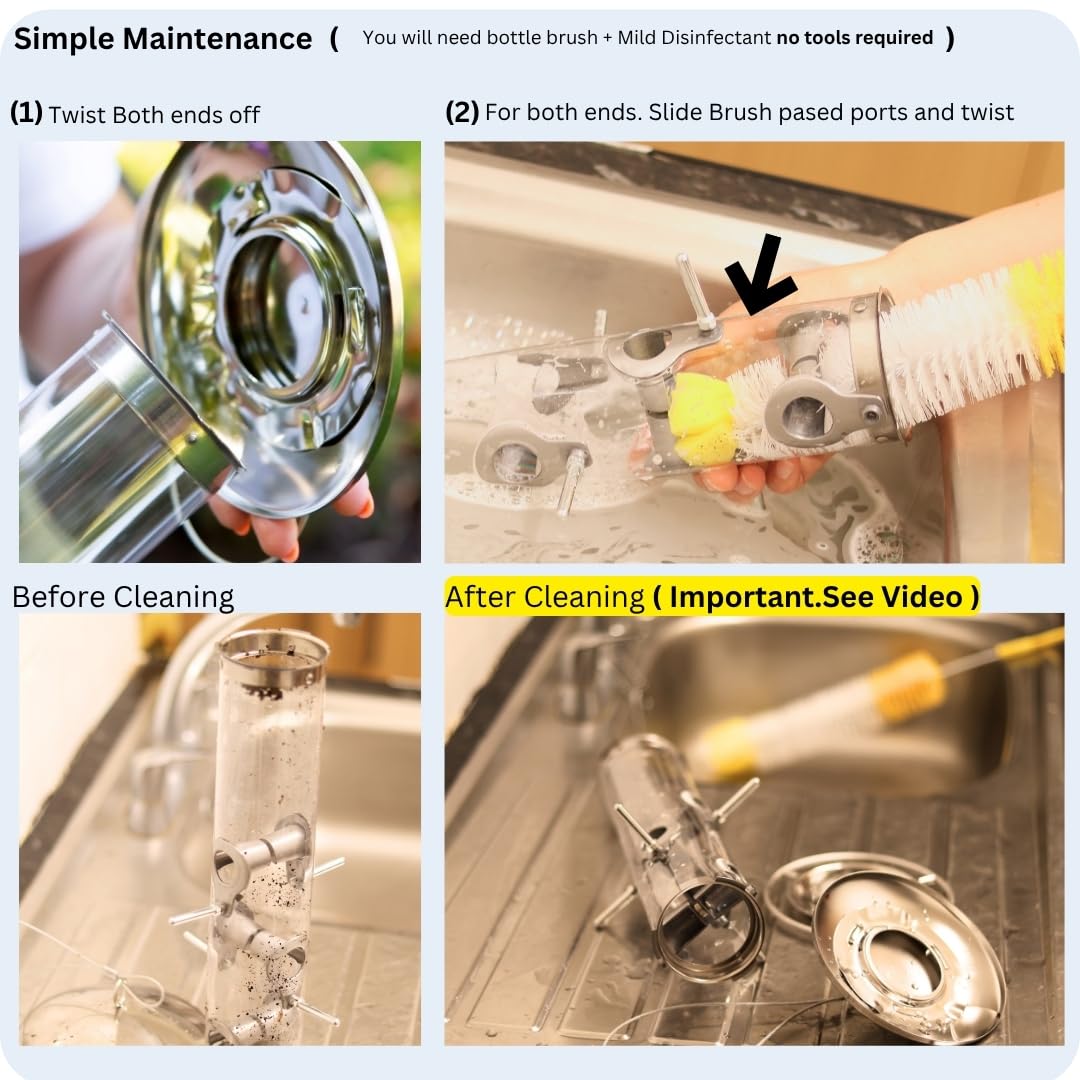 Simple Maintenance ( You will need bottle brush + Mild Disinfectant no tools required )

(1) Twist Both ends off

(2) For both ends. Slide Brush pased ports and twist

Before Cleaning

After Cleaning ( Important.See Video )