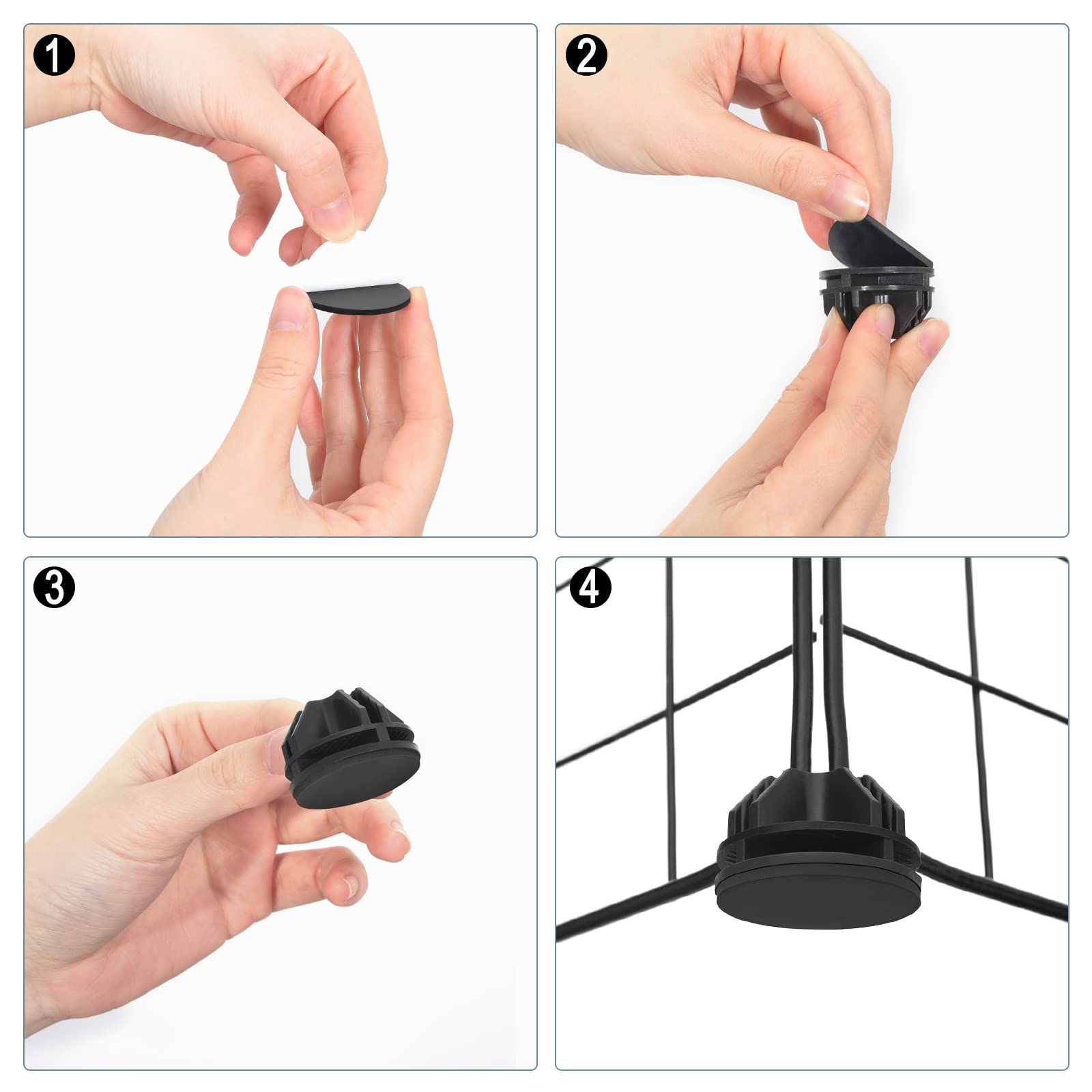 1

2

3

4