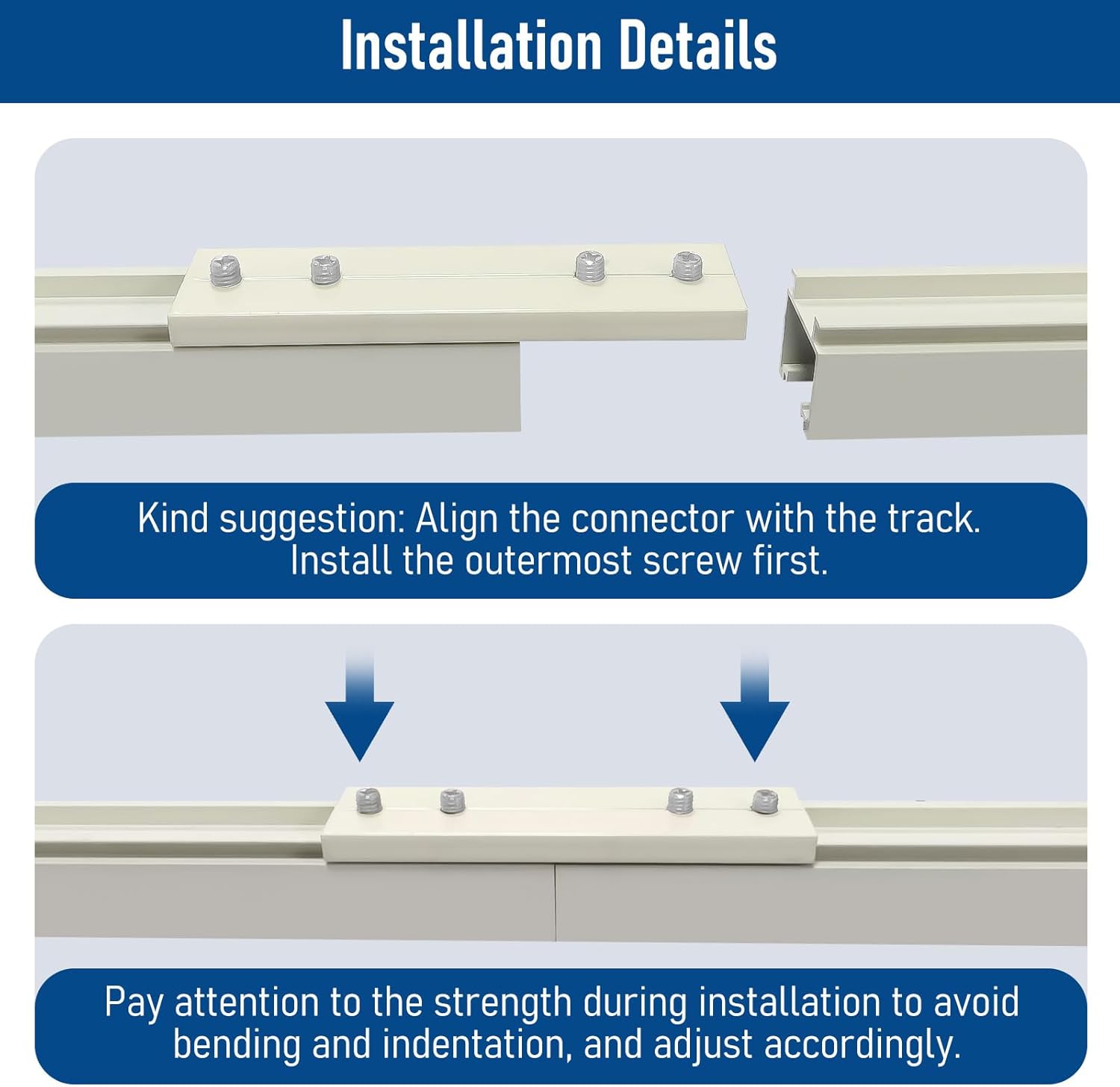 Installation Details

Kind suggestion: Align the connector with the track. Install the outermost screw first.

Pay attention to the strength during installation to avoid bending and indentation, and adjust accordingly.