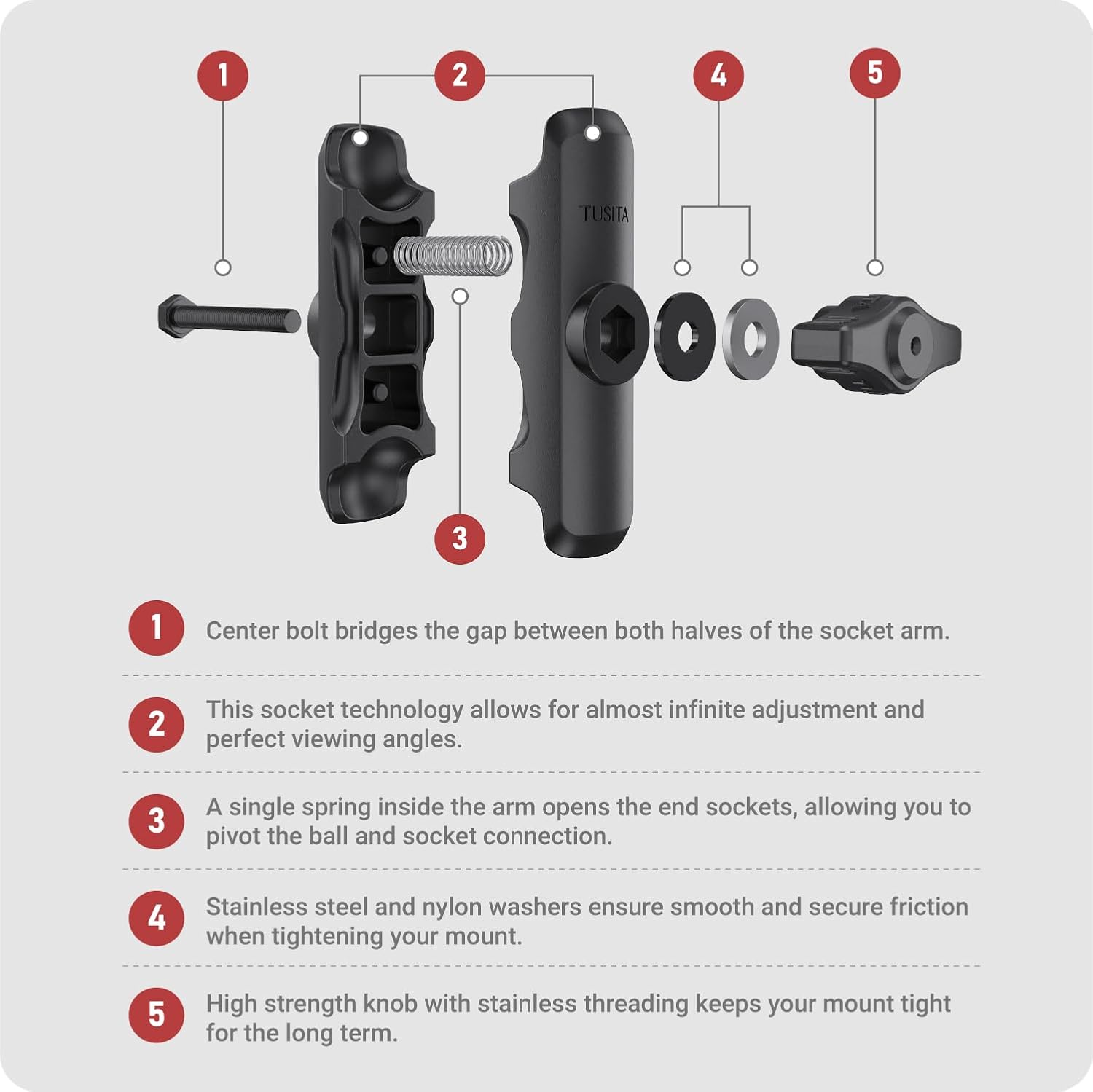 1

2

4

5

TUSITA

3

1 Center bolt bridges the gap between both halves of the socket arm.

2 This socket technology allows for almost infinite adjustment and perfect viewing angles.

3 A single spring inside the arm opens the end sockets, allowing you to pivot the ball and socket connection.

4 Stainless steel and nylon washers ensure smooth and secure friction when tightening your mount.

5 High strength knob with stainless threading keeps your mount tight for the long term.