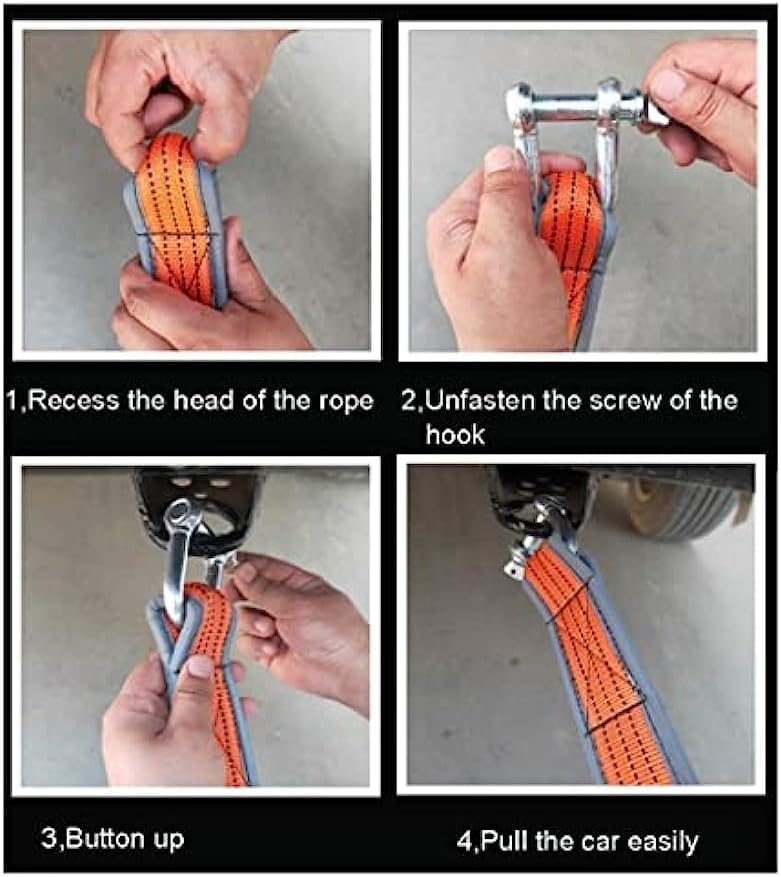 1,Recess the head of the rope

2,Unfasten the screw of the hook

3,Button up

4,Pull the car easily