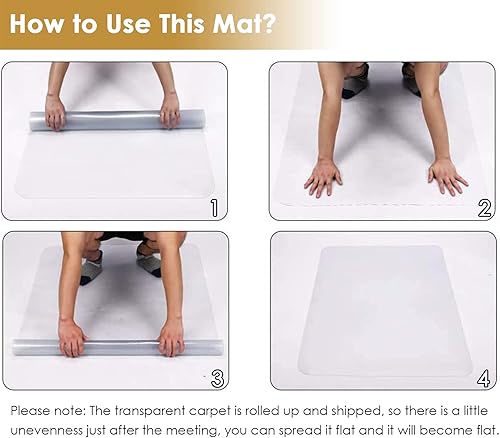 How to Use This Mat?

1

2

3

4

Please note: The transparent carpet is rolled up and shipped, so there is a little unevenness just after the meeting, you can spread it flat and it will become flat.