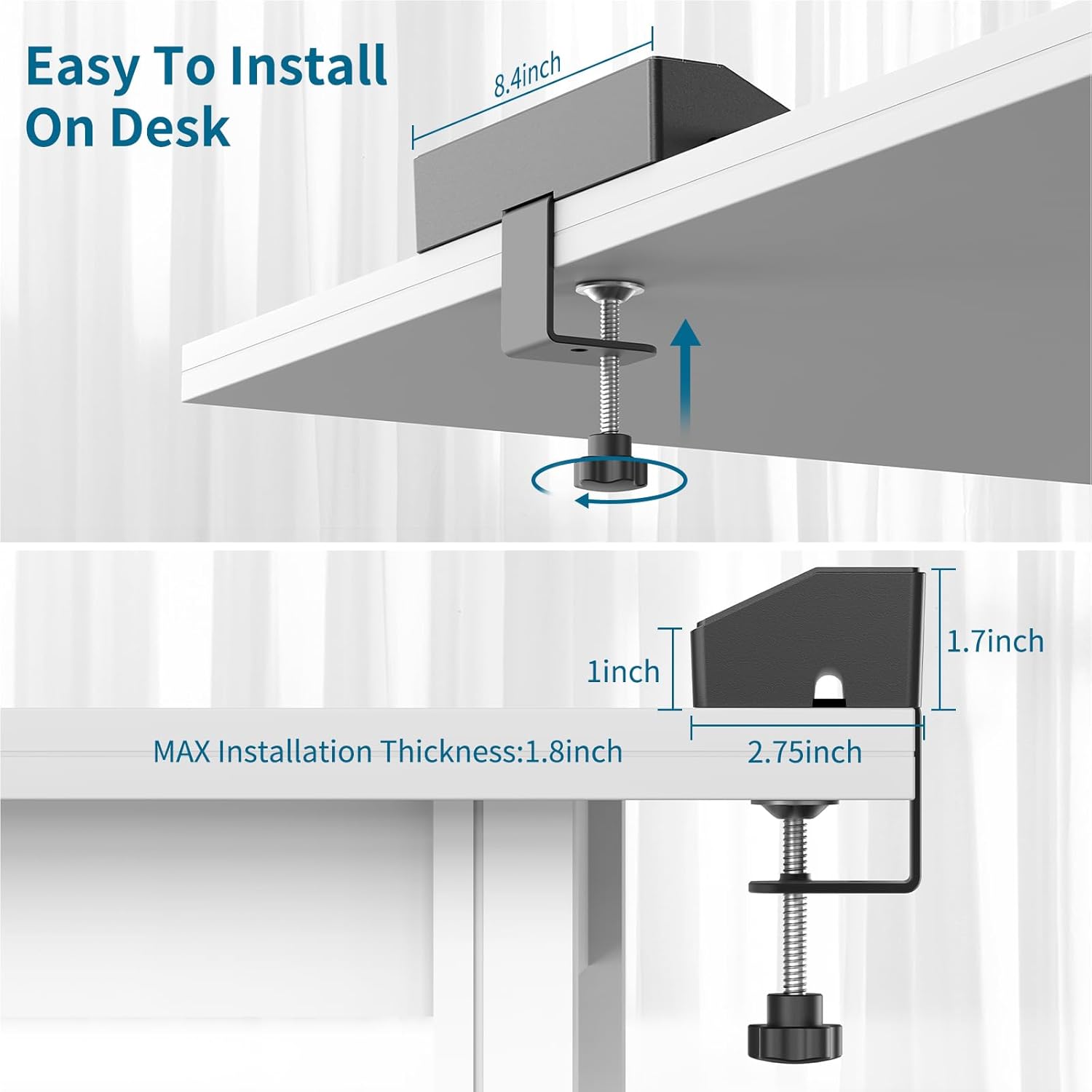 Easy To Install On Desk

8.4inch

1inch

1.7inch

MAX Installation Thickness:1.8inch

2.75inch