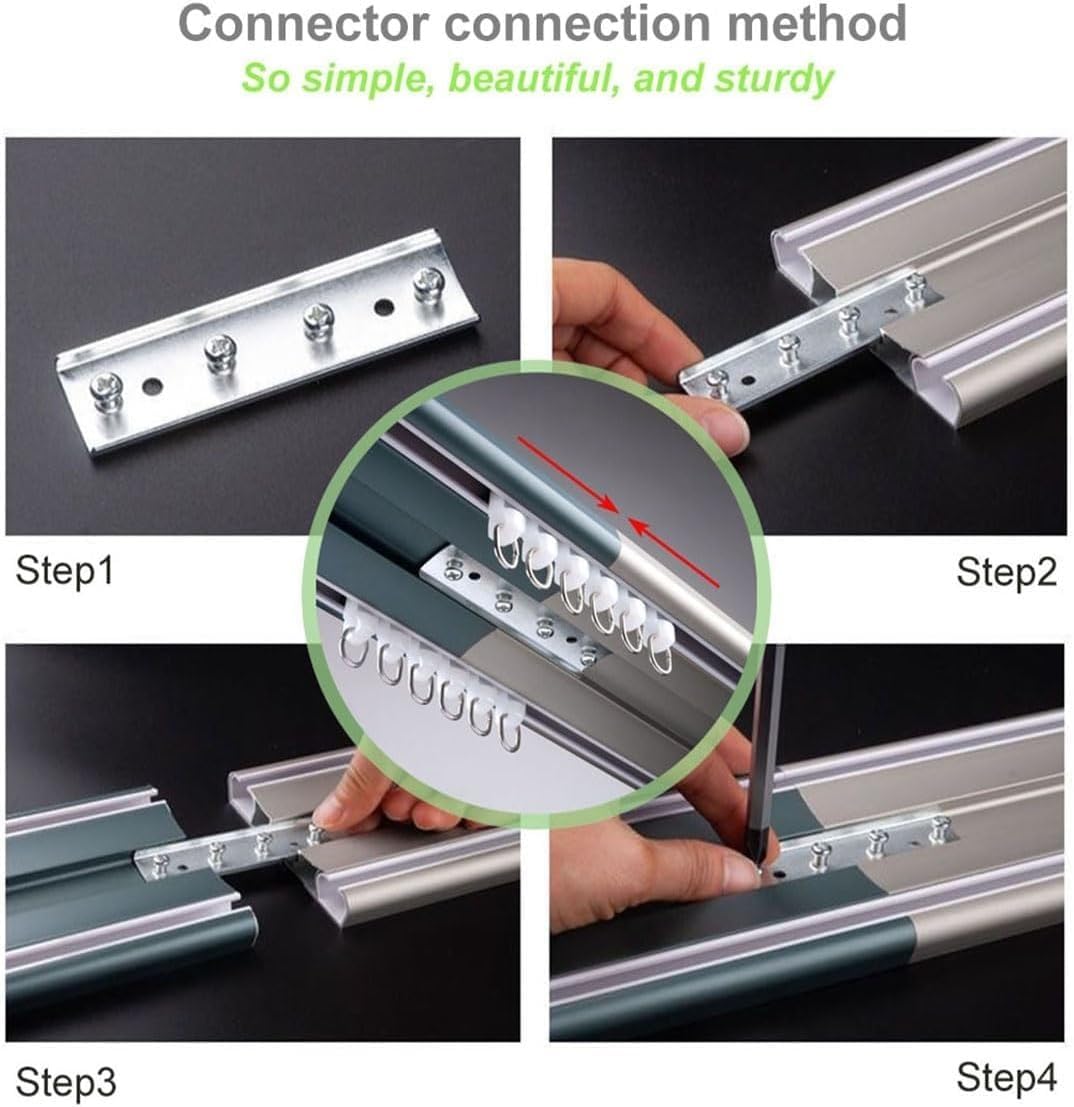 Connector connection method
So simple, beautiful, and sturdy

Step1

Step2

Step3

Step4