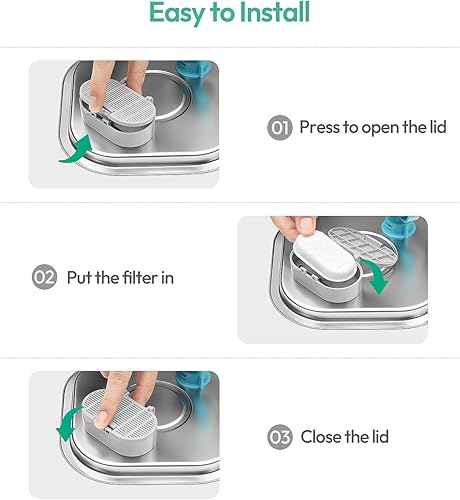 Easy to Install

01 Press to open the lid

02 Put the filter in

03 Close the lid