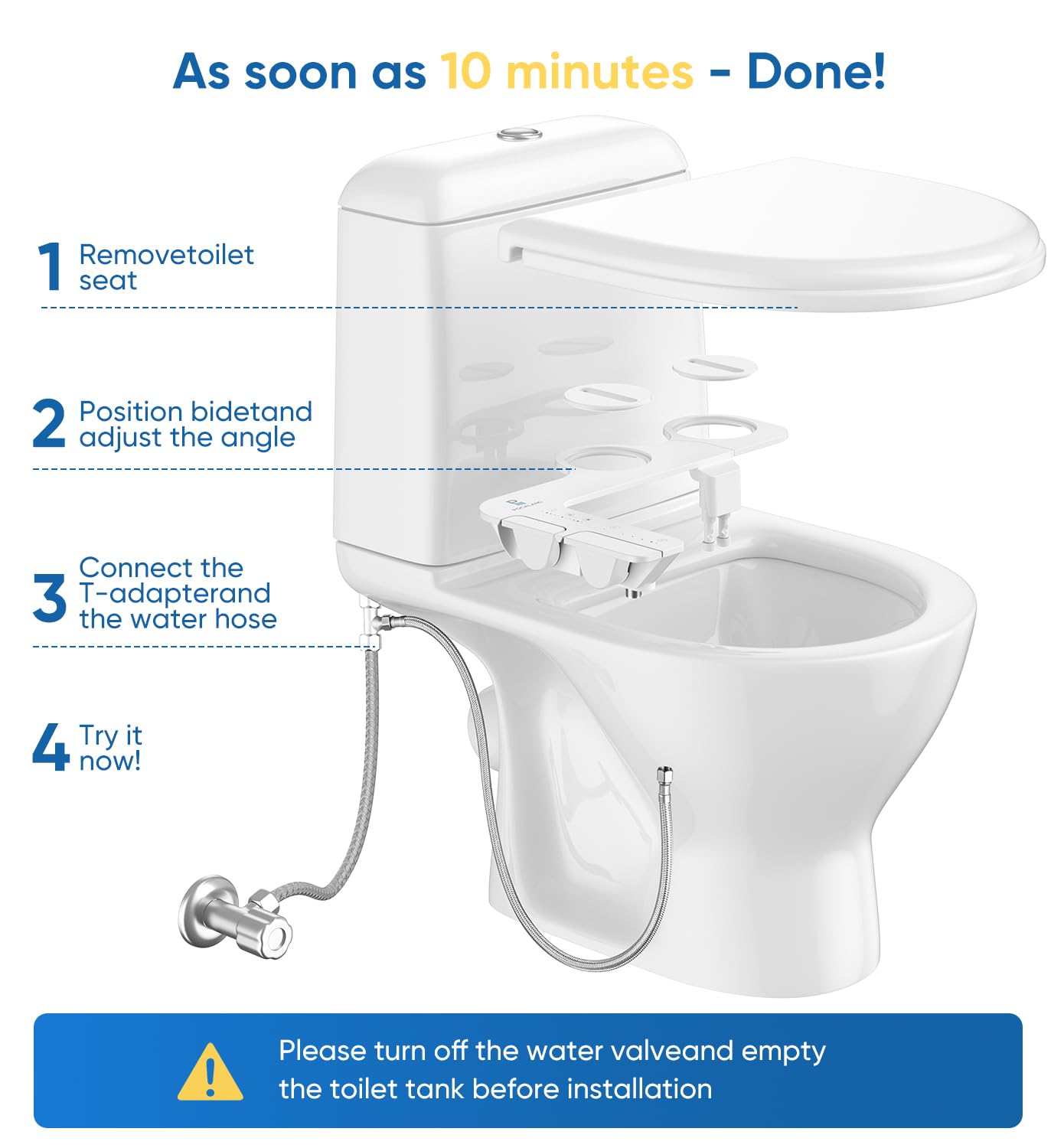 As soon as 10 minutes - Done!

1 Removetoilet seat

2 Position bidetand adjust the angle

3 Connect the T-adapterand the water hose

4 Try it now!

Please turn off the water valveand empty the toilet tank before installation