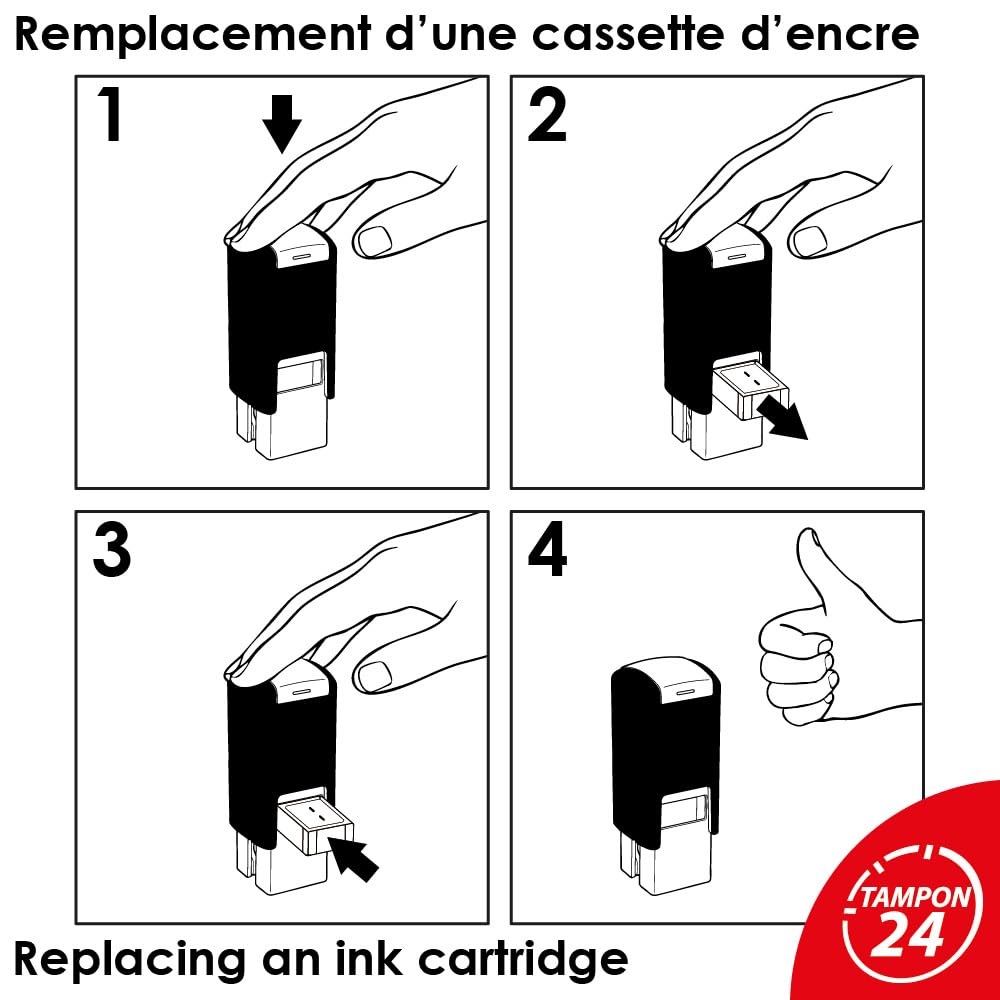 Remplacement d'une cassette d'encre

1

2

3

4

Replacing an ink cartridge

TAMPON
24