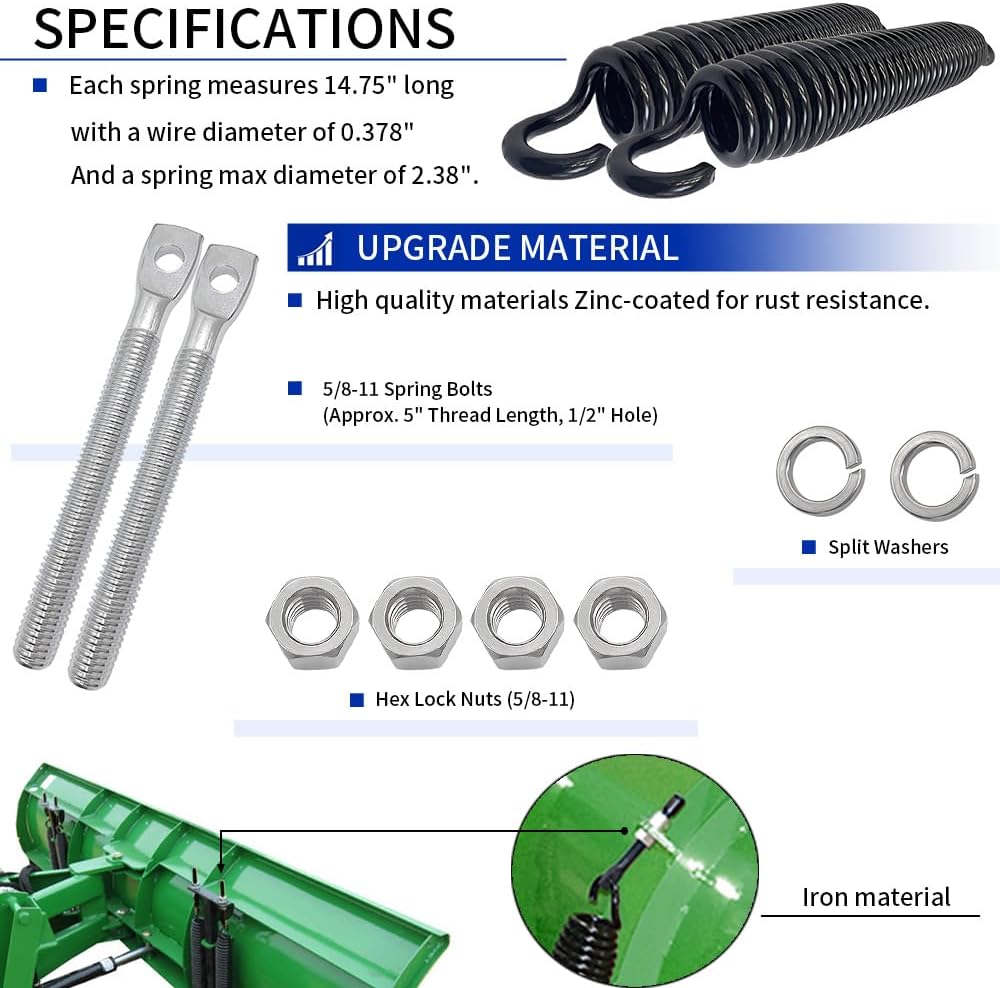 SPECIFICATIONS

Each spring measures 14.75" long with a wire diameter of 0.378" And a spring max diameter of 2.38".

UPGRADE MATERIAL

High quality materials Zinc-coated for rust resistance.

5/8-11 Spring Bolts
(Approx. 5" Thread Length, 1/2" Hole)

Split Washers

Hex Lock Nuts (5/8-11)

Iron material