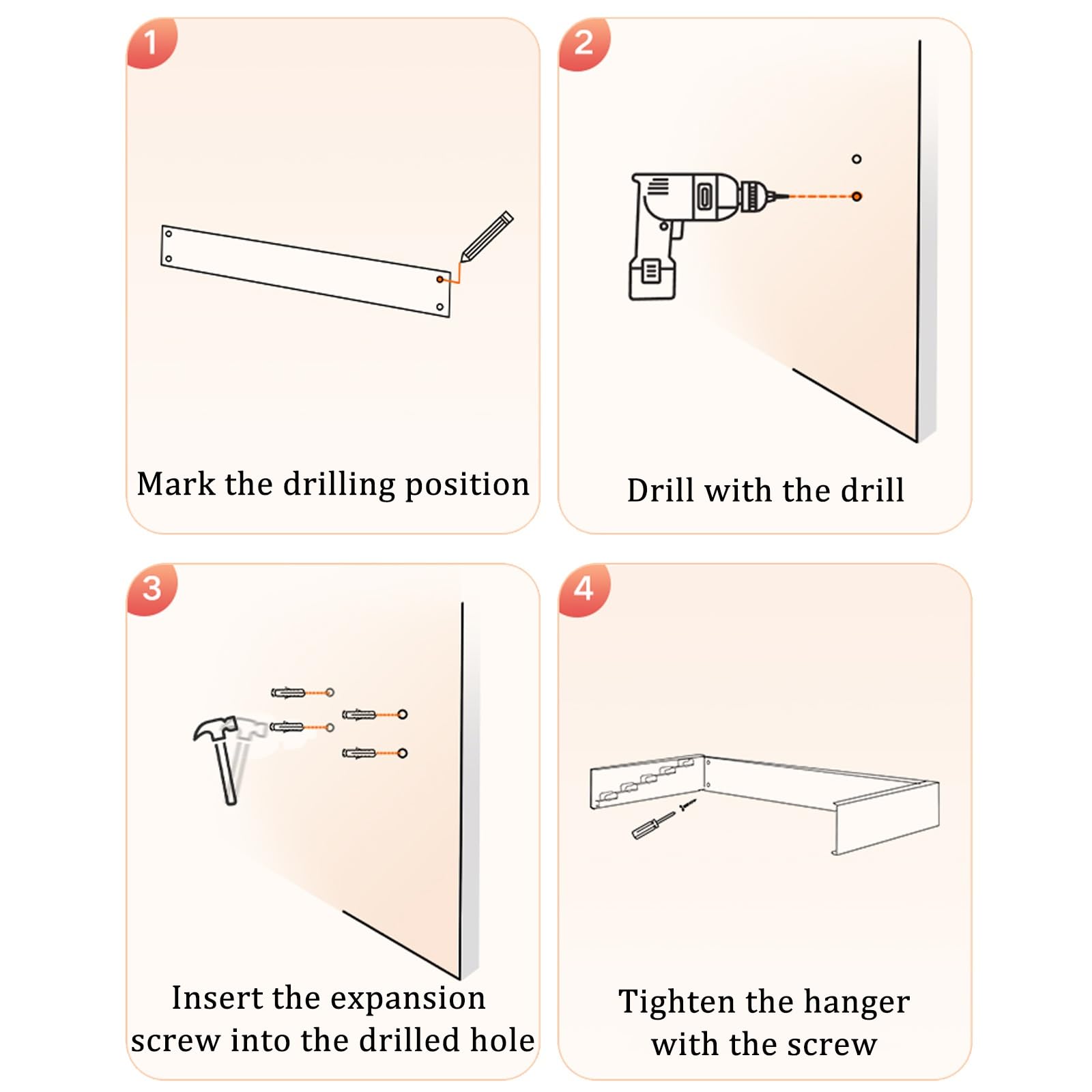 1

Mark the drilling position

2

Drill with the drill

3

Insert the expansion screw into the drilled hole

4

Tighten the hanger with the screw