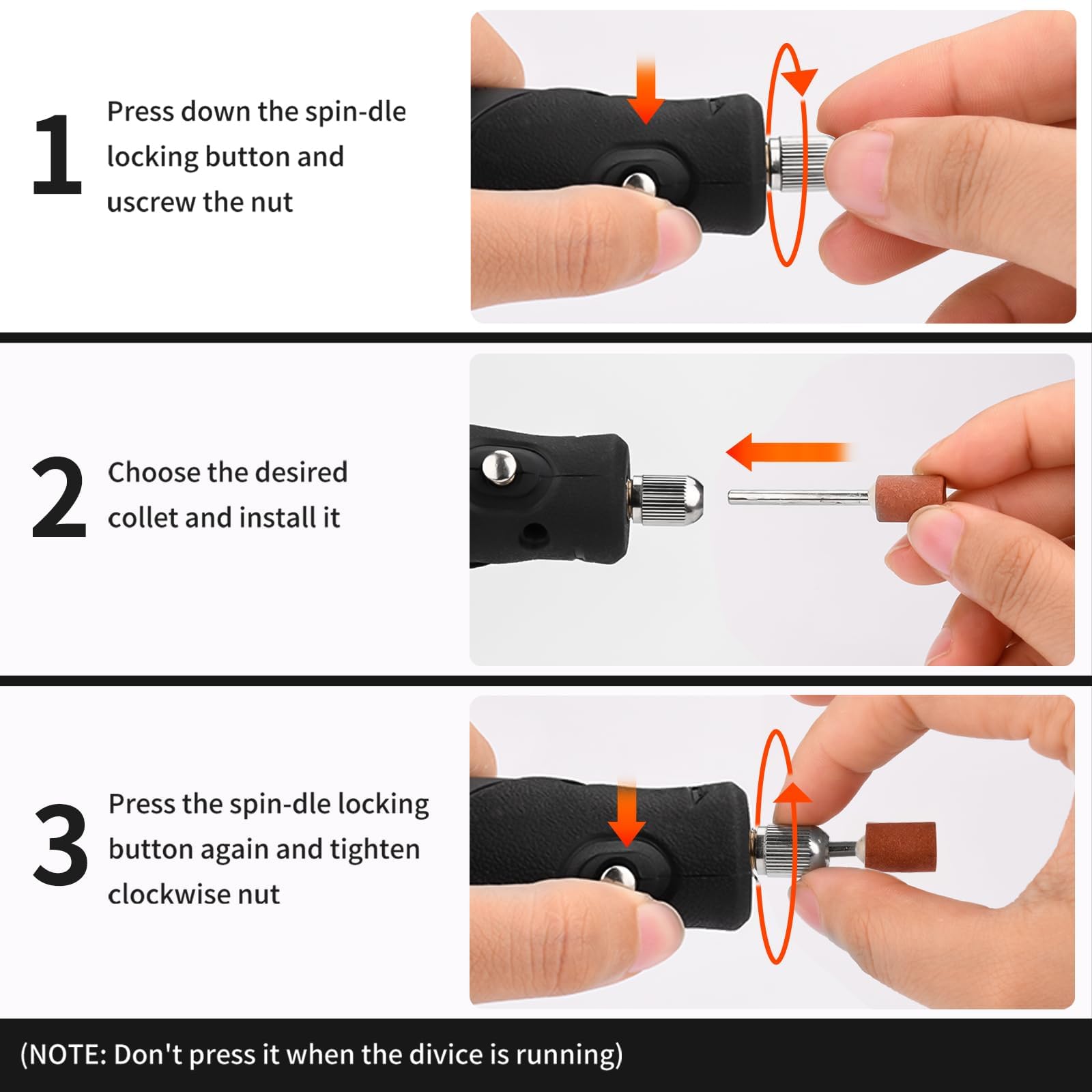 1

Press down the spin-dle locking button and uscrew the nut

2

Choose the desired collet and install it

3

Press the spin-dle locking button again and tighten clockwise nut

(NOTE: Don't press it when the divice is running)