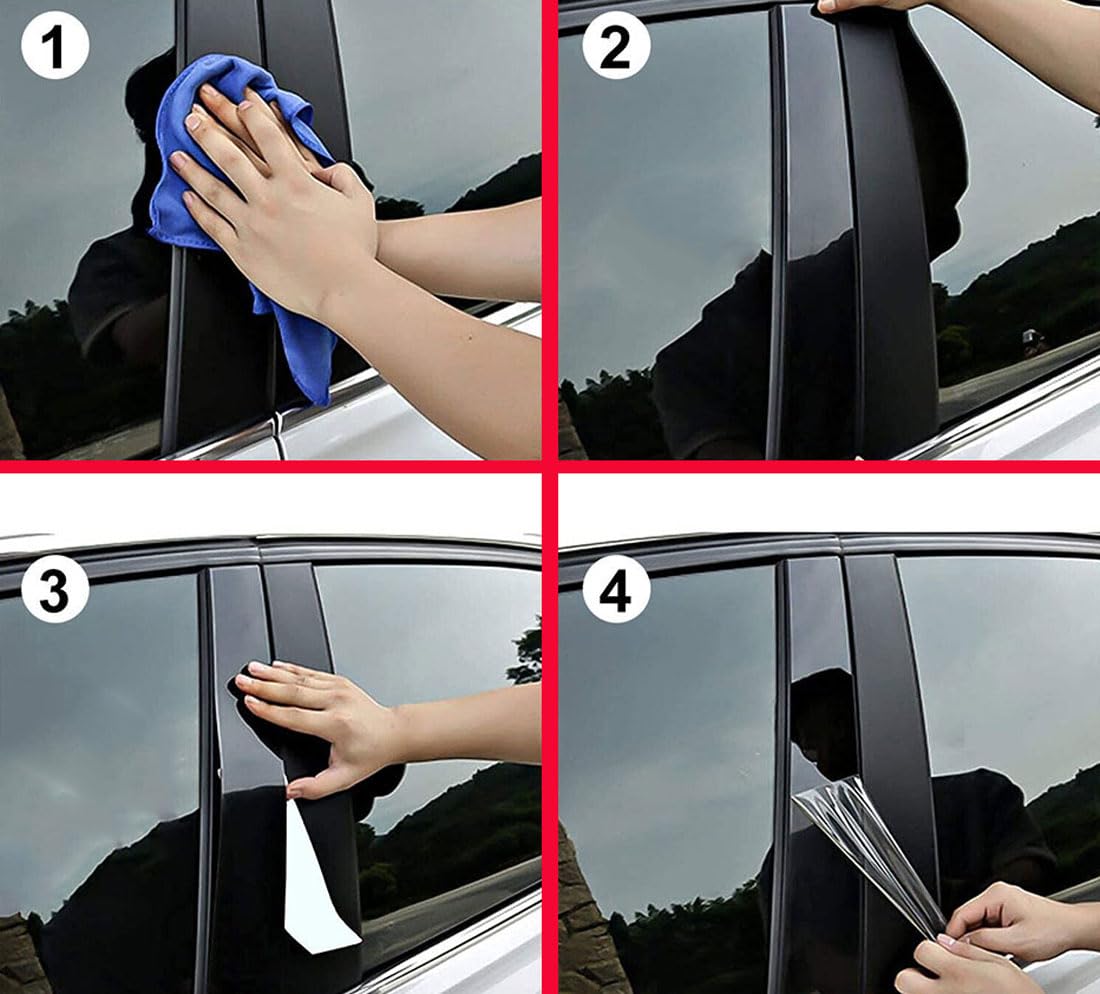 1

2

3

4