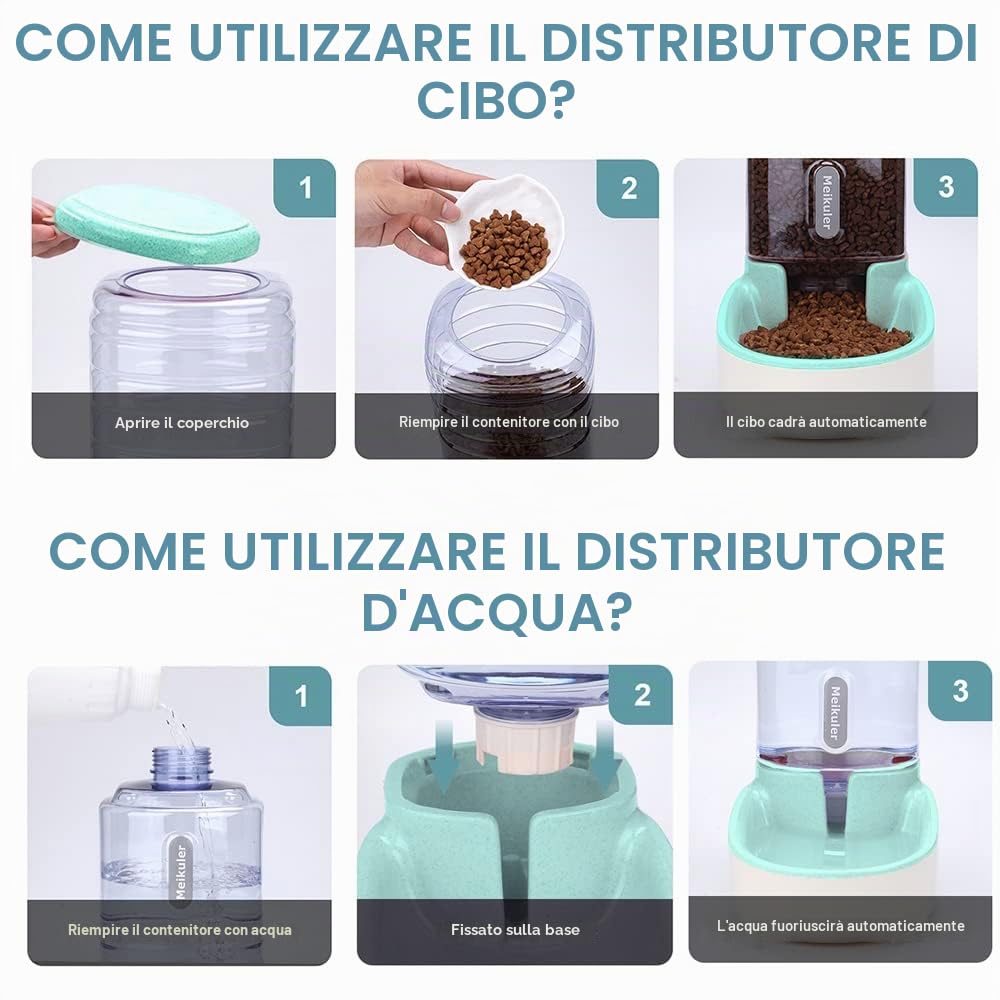 COME UTILIZZARE IL DISTRIBUTORE DI CIBO?

1
Aprire il coperchio

2
Riempire il contenitore con il cibo

3
Meikuler
Il cibo cadrà automaticamente

COME UTILIZZARE IL DISTRIBUTORE D'ACQUA?

1
Meikuler
Riempire il contenitore con acqua

2
Fissato sulla base

3
Meikuler
L'acqua fuoriuscirà automaticamente