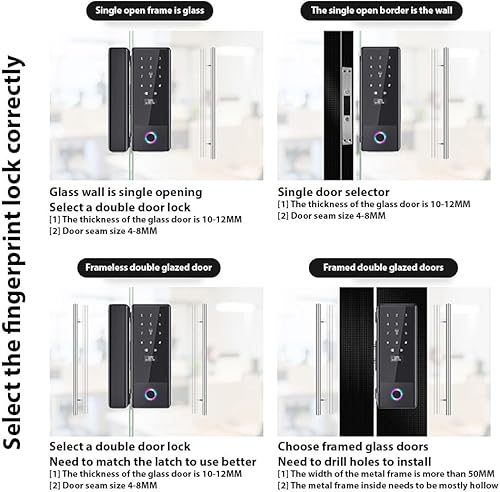 Select the fingerprint lock correctly

Single open frame is glass

Glass wall is single opening
Select a double door lock
[1] The thickness of the glass door is 10-12MM
[2] Door seam size 4-8MM

The single open border is the wall

Single door selector
[1] The thickness of the glass door is 10-12MM
[2] Door seam size 4-8MM

Frameless double glazed door

Select a double door lock
Need to match the latch to use better
[1] The thickness of the glass door is 10-12MM
[2] Door seam size 4-8MM

Framed double glazed doors

Choose framed glass doors
Need to drill holes to install
[1] The width of the metal frame is more than 50MM
[2] The metal frame inside needs to be mostly hollow