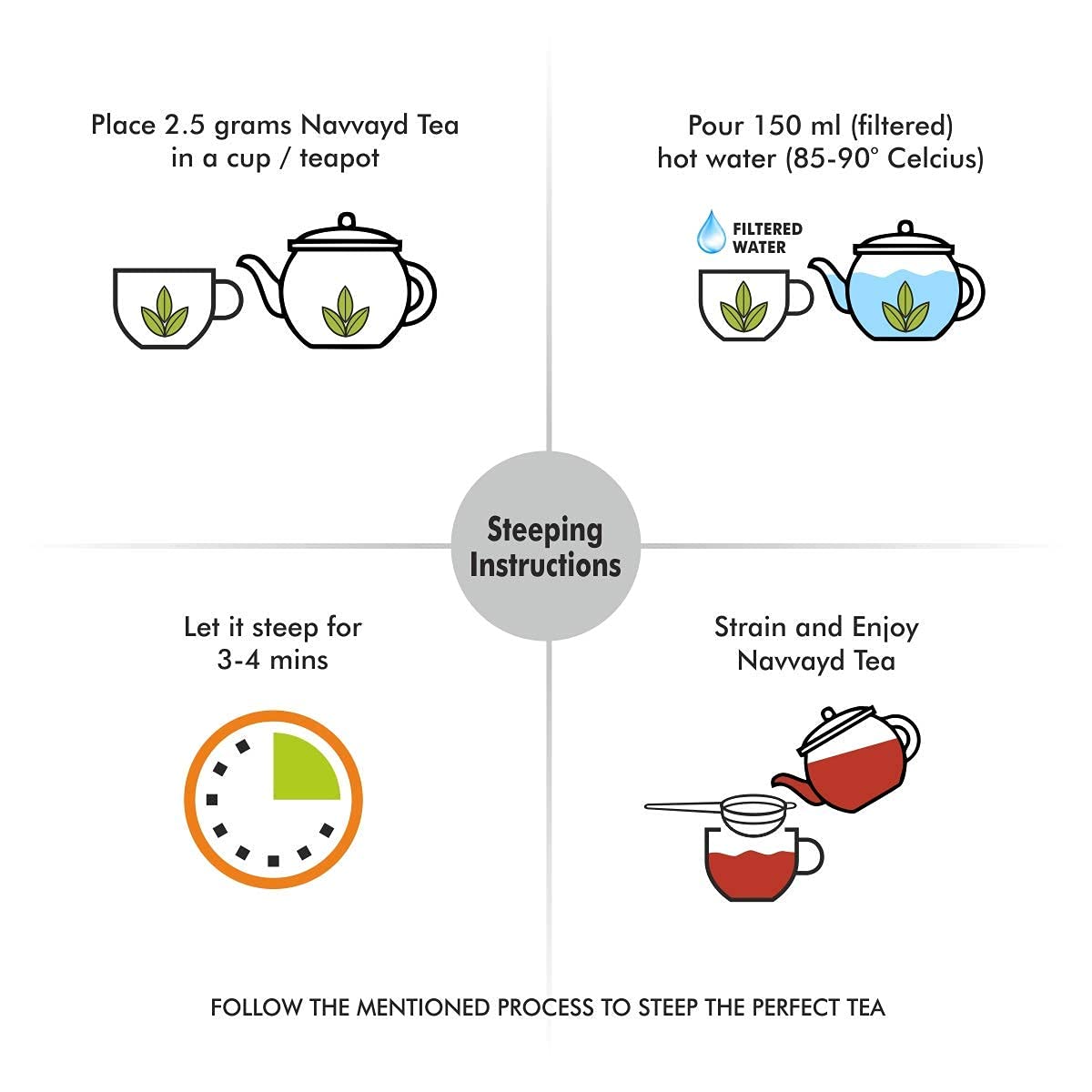 Place 2.5 grams Navvayd Tea in a cup / teapot

Pour 150 ml (filtered) hot water (85-90° Celcius)

FILTERED WATER

Steeping Instructions

Let it steep for 3-4 mins

Strain and Enjoy Navvayd Tea

FOLLOW THE MENTIONED PROCESS TO STEEP THE PERFECT TEA