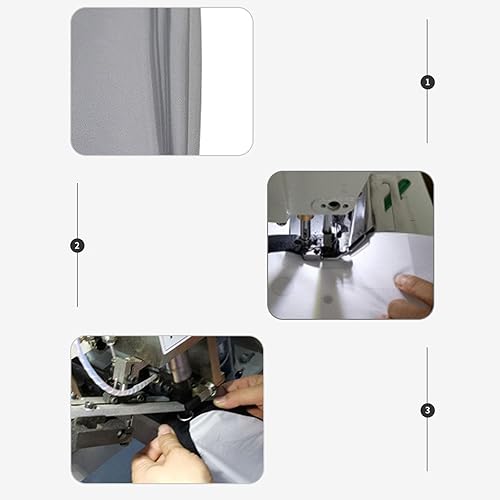 1

2

3