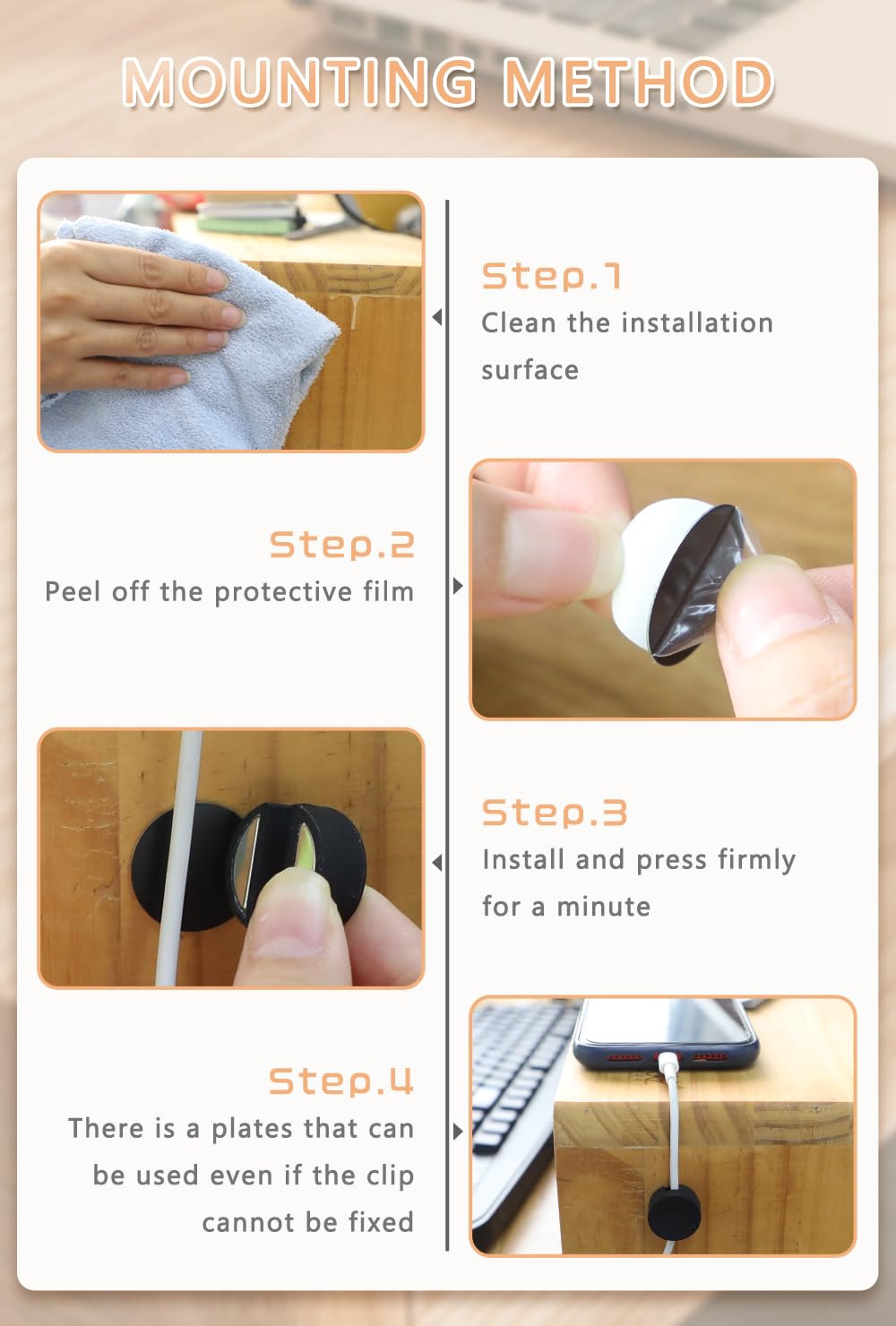 MOUNTING METHOD

Step.1
Clean the installation surface

Step.2
Peel off the protective film

Step.3
Install and press firmly for a minute

Step.4
There is a plates that can be used even if the clip cannot be fixed