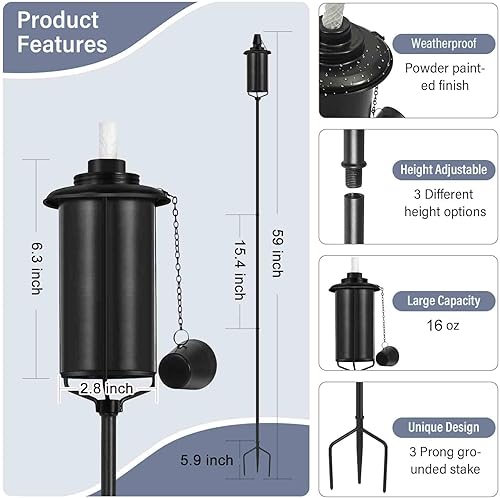 Product Features

6.3 inch

2.8 inch

15.4 inch

59 inch

5.9 inch

Weatherproof

Powder painted finish

Height Adjustable

3 Different height options

Large Capacity

16 oz

Unique Design

3 Prong grounded stake