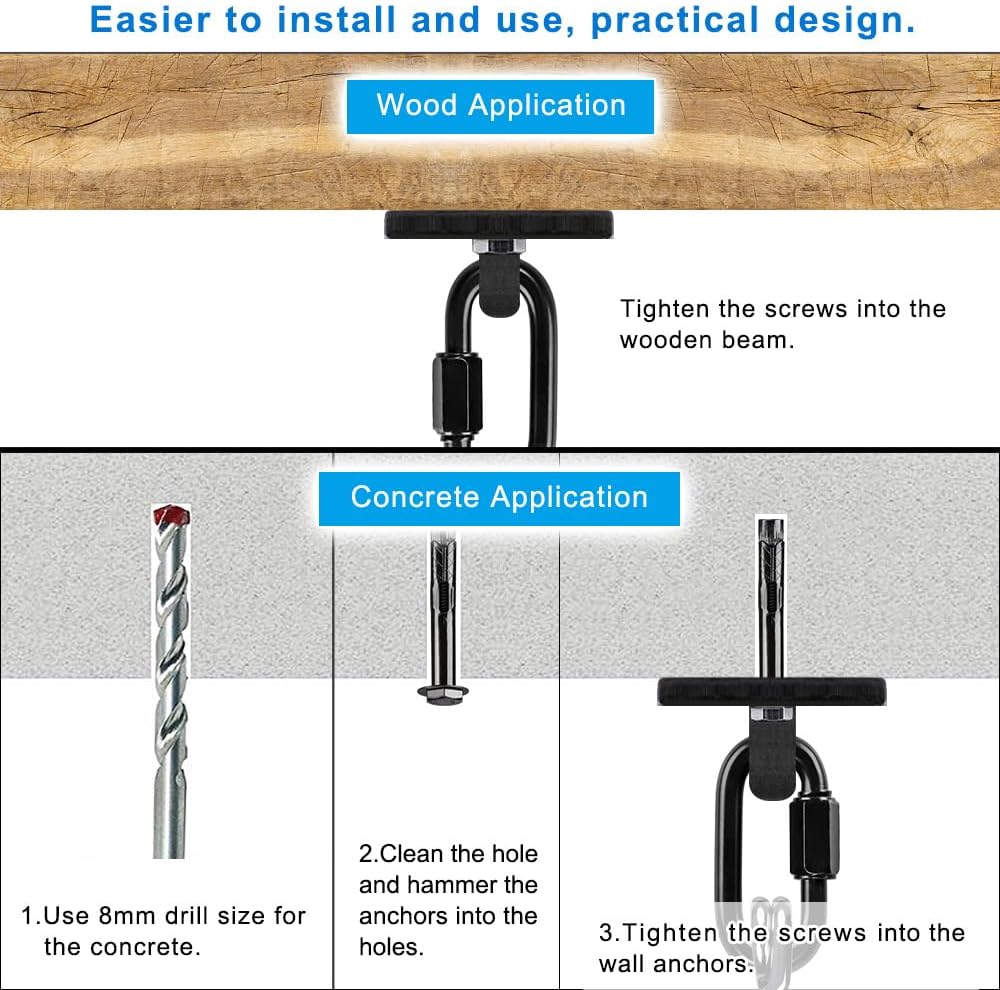 Easier to install and use, practical design.

Wood Application

Tighten the screws into the wooden beam.

Concrete Application

1.Use 8mm drill size for the concrete.

2.Clean the hole and hammer the anchors into the holes.

3.Tighten the screws into the wall anchors.