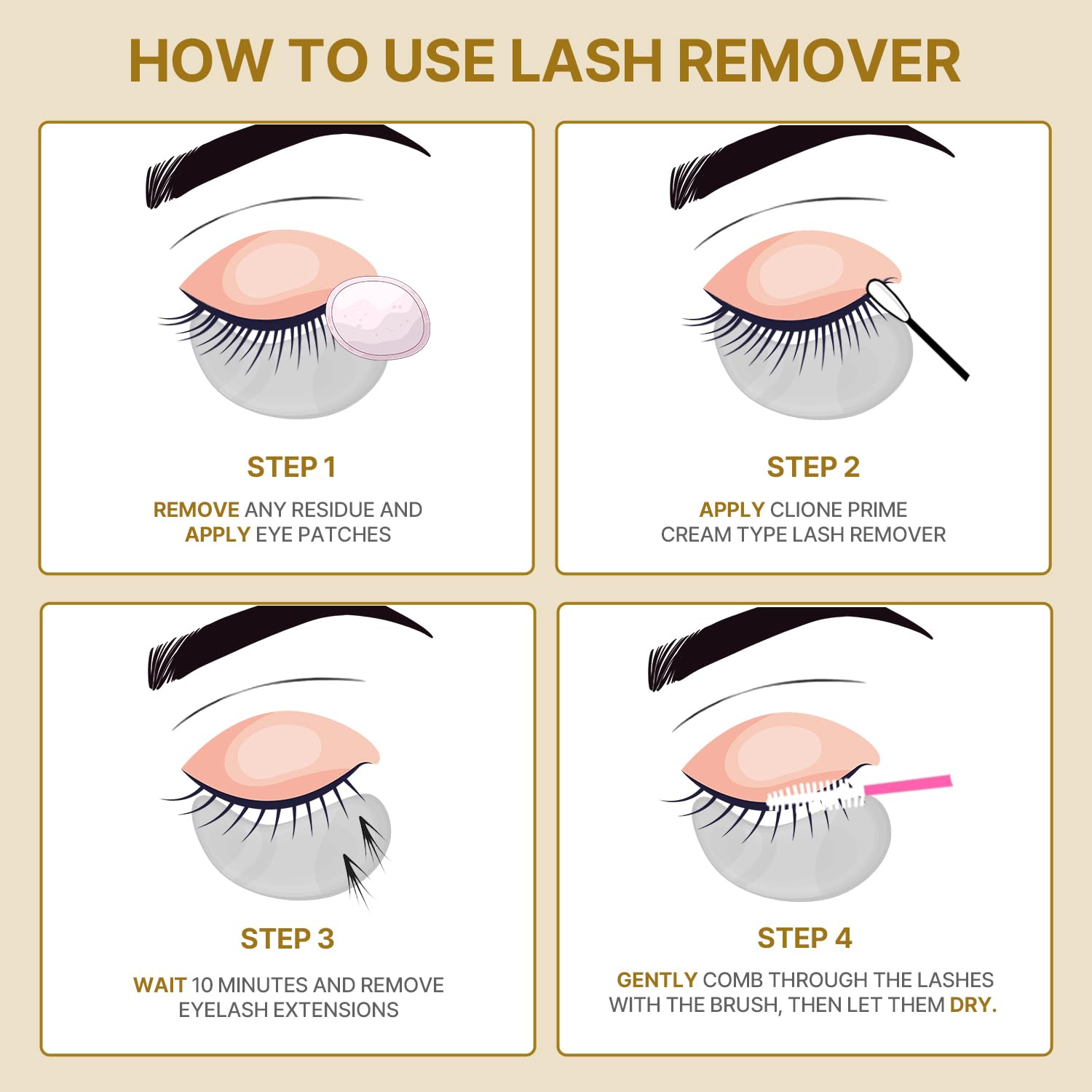 HOW TO USE LASH REMOVER

STEP 1

REMOVE ANY RESIDUE AND APPLY EYE PATCHES

STEP 2

APPLY CLIONE PRIME CREAM TYPE LASH REMOVER

STEP 3

WAIT 10 MINUTES AND REMOVE EYELASH EXTENSIONS

STEP 4

GENTLY COMB THROUGH THE LASHES WITH THE BRUSH, THEN LET THEM DRY.