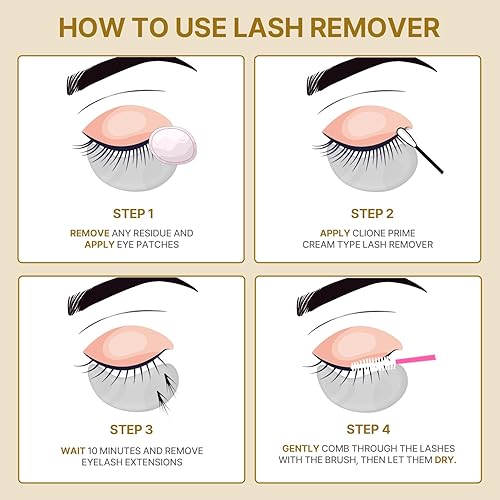 HOW TO USE LASH REMOVER

STEP 1

REMOVE ANY RESIDUE AND APPLY EYE PATCHES

STEP 2

APPLY CLIONE PRIME CREAM TYPE LASH REMOVER

STEP 3

WAIT 10 MINUTES AND REMOVE EYELASH EXTENSIONS

STEP 4

GENTLY COMB THROUGH THE LASHES WITH THE BRUSH, THEN LET THEM DRY.