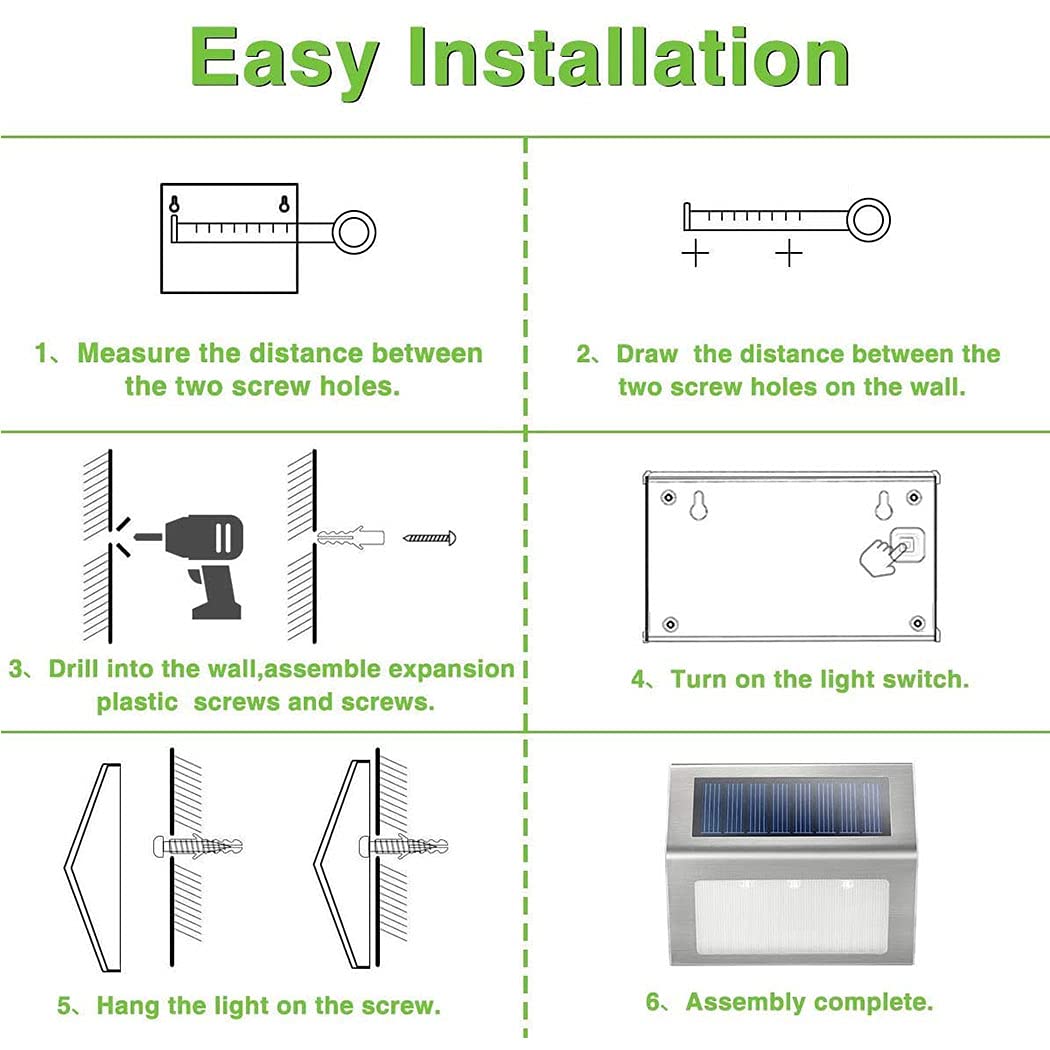 Easy Installation

1、Measure the distance between the two screw holes.

2、Draw the distance between the two screw holes on the wall.

3、Drill into the wall,assemble expansion plastic screws and screws.

4、Turn on the light switch.

5、Hang the light on the screw.

6、Assembly complete.