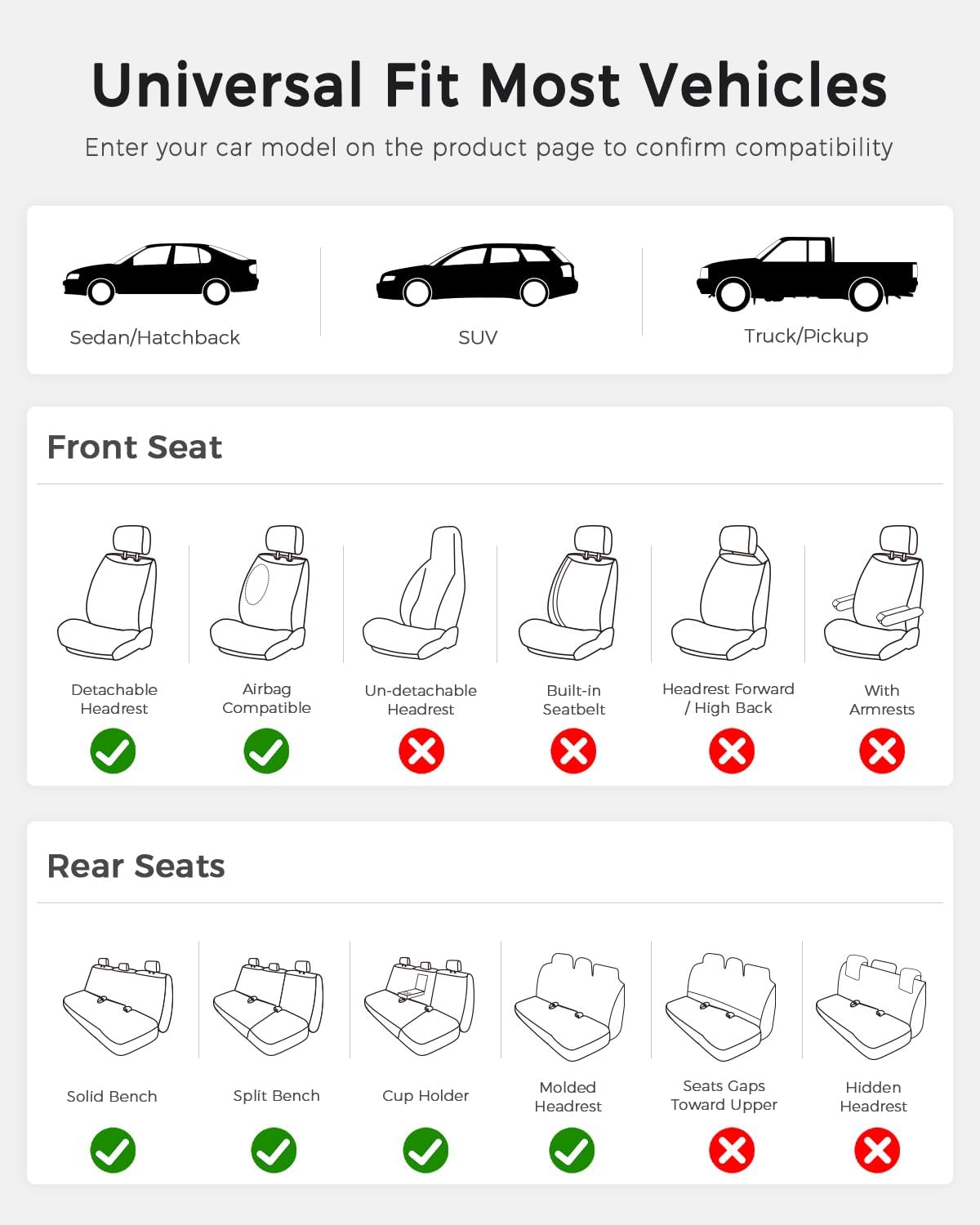 Universal Fit Most Vehicles

Enter your car model on the product page to confirm compatibility

Sedan/Hatchback

SUV

Truck/Pickup

Front Seat

Detachable Headrest

Airbag Compatible

Un-detachable Headrest

Built-in Seatbelt

Headrest Forward / High Back

With Armrests

Rear Seats

Solid Bench

Split Bench

Cup Holder

Molded Headrest

Seats Gaps Toward Upper

Hidden Headrest