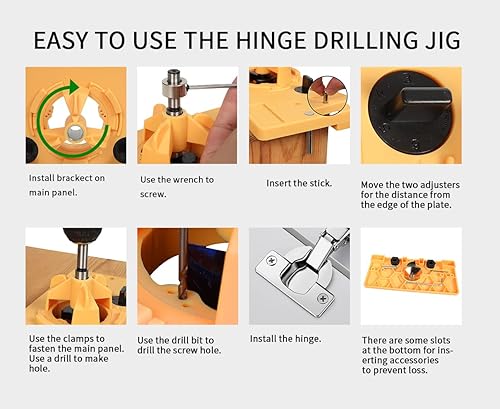 EASY TO USE THE HINGE DRILLING JIG

Install brackect on main panel.

Use the wrench to screw.

Insert the stick.

Move the two adjusters for the distance from the edge of the plate.

Use the clamps to fasten the main panel. Use a drill to make hole.

Use the drill bit to drill the screw hole.

Install the hinge.

There are some slots at the bottom for inserting accessories to prevent loss.