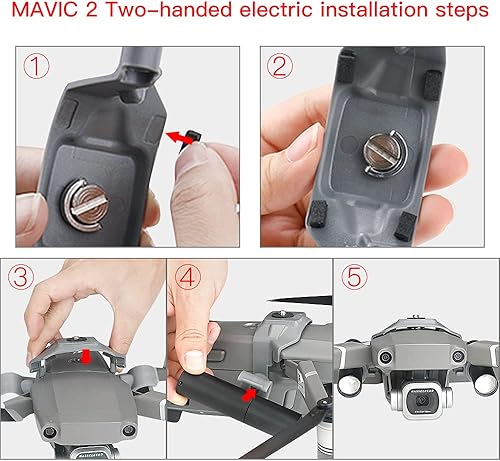 MAVIC 2 Two-handed electric installation steps

①

②

③

④

⑤