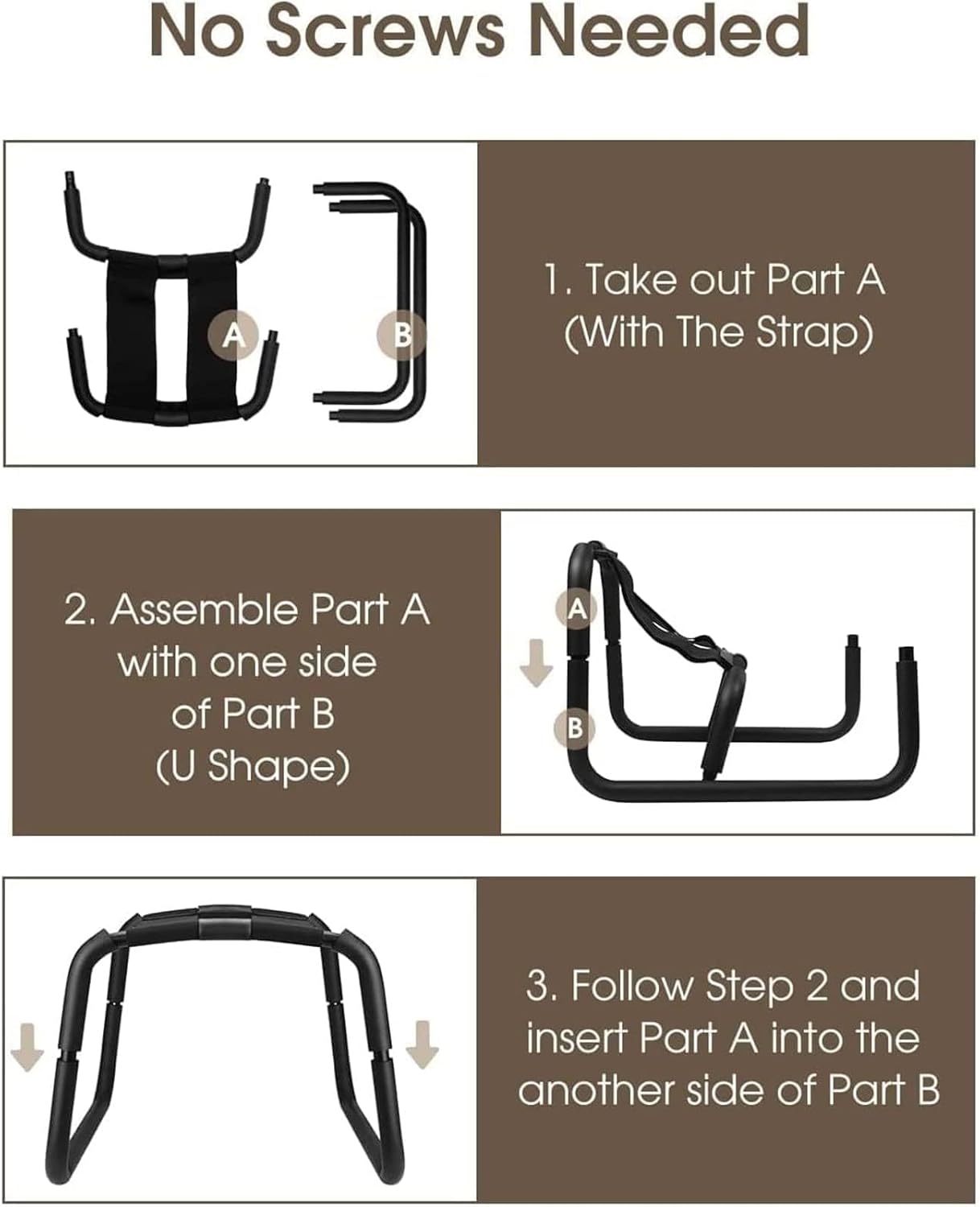 No Screws Needed

A

B

1. Take out Part A
(With The Strap)

2. Assemble Part A
with one side
of Part B
(U Shape)

A

B

3. Follow Step 2 and
insert Part A into the
another side of Part B