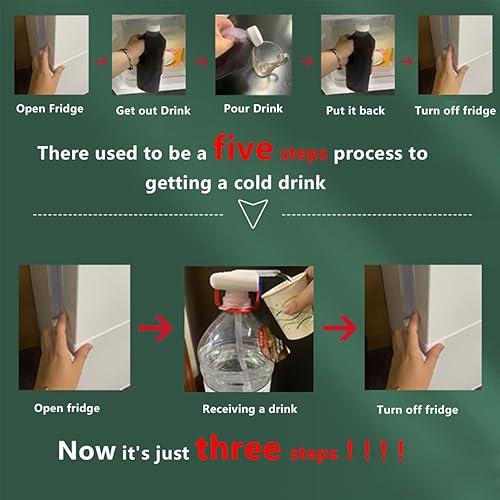 Open Fridge
Get out Drink
Pour Drink
Put it back
Turn off fridge

There used to be a five steps process to getting a cold drink

Open fridge
Receiving a drink
Turn off fridge

Now it's just three steps ! ! ! !