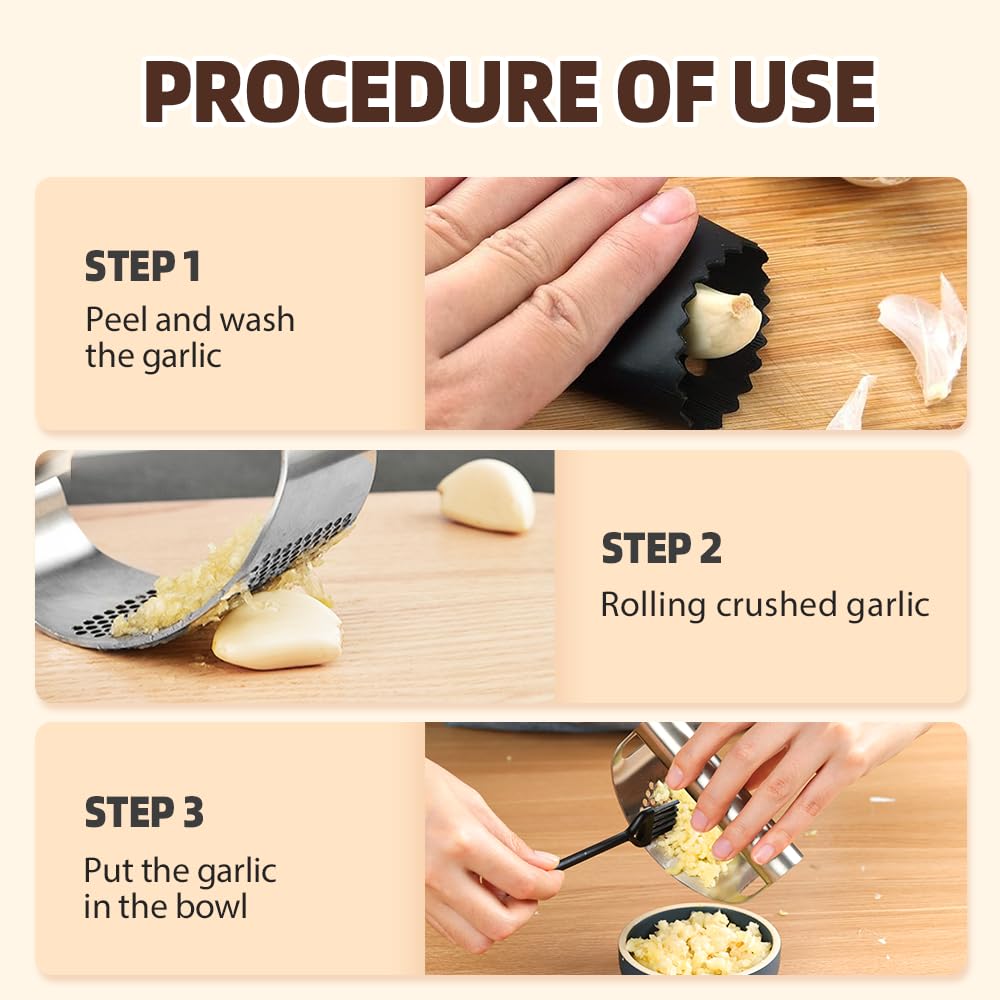 PROCEDURE OF USE

STEP 1
Peel and wash the garlic

STEP 2
Rolling crushed garlic

STEP 3
Put the garlic in the bowl