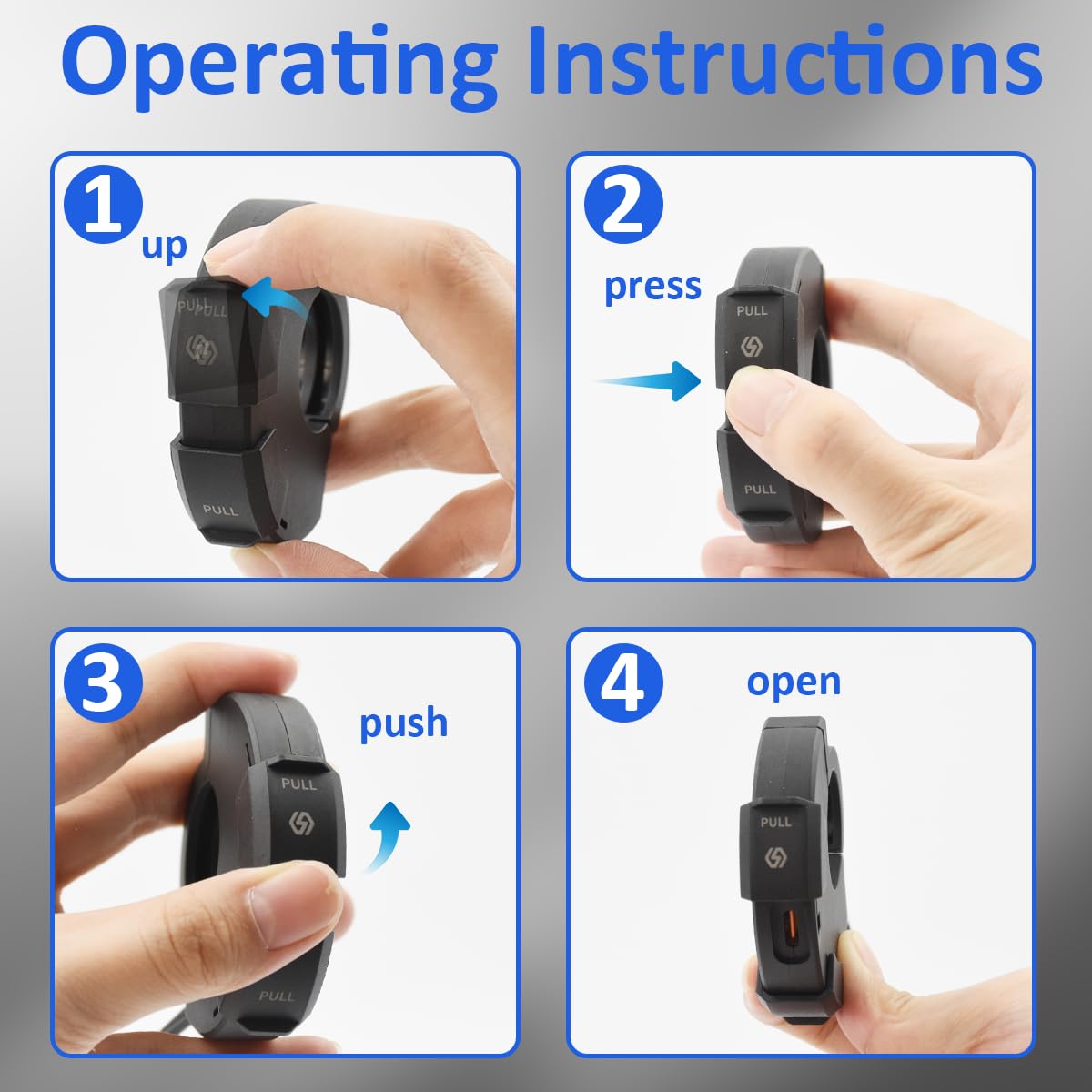 Operating Instructions

1 up

PULL

PULL

PULL

2 press

PULL

PULL

3 push

PULL

PULL

4 open

PULL